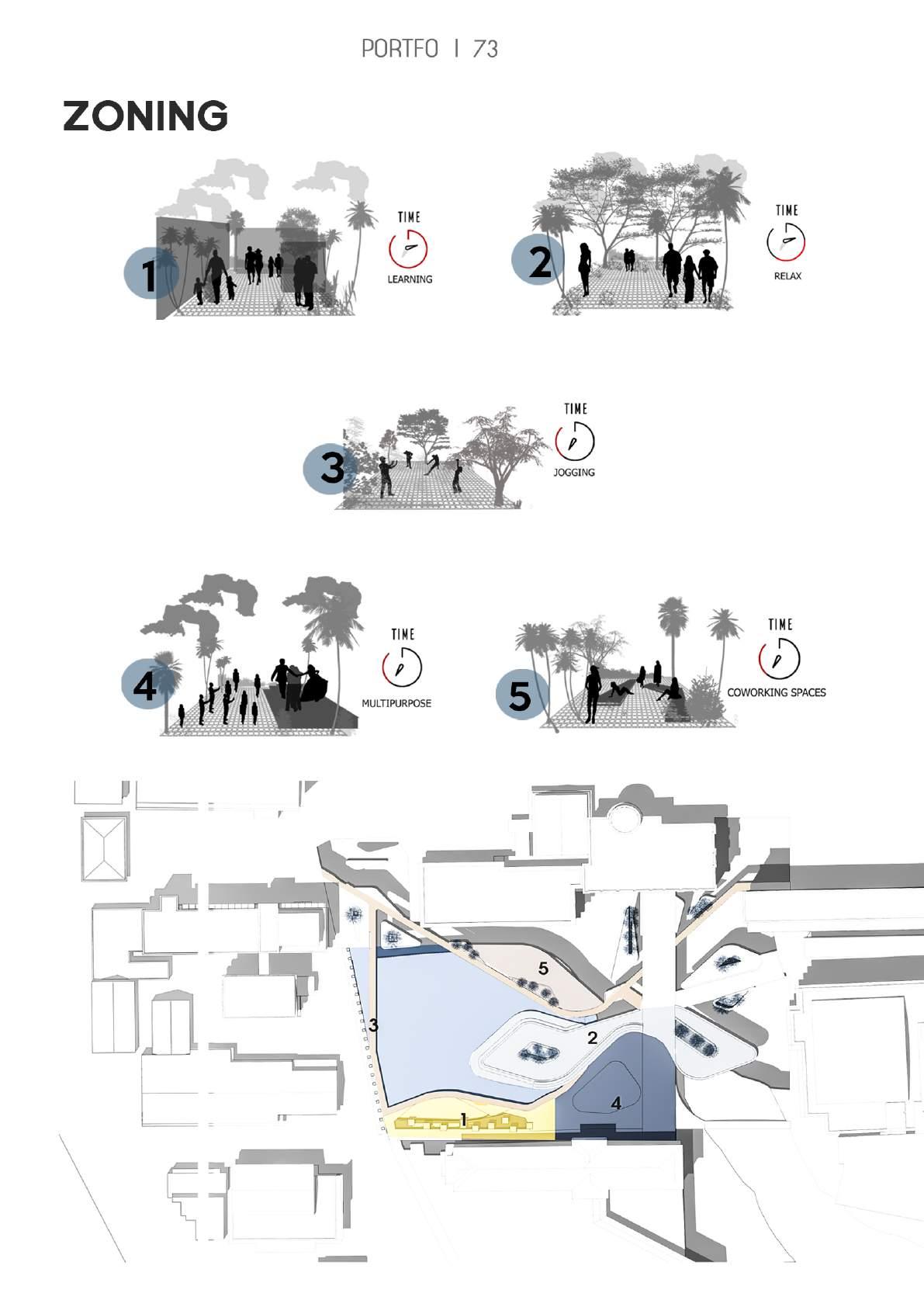 PORTFO | 73

ZONING

1
TIME
LEARNING

2
TIME
RELAX

3
TIME
JOGGING

4
TIME
MULTIPURPOSE

5
TIME
COWORKING SPACES

5
3
2
4
1