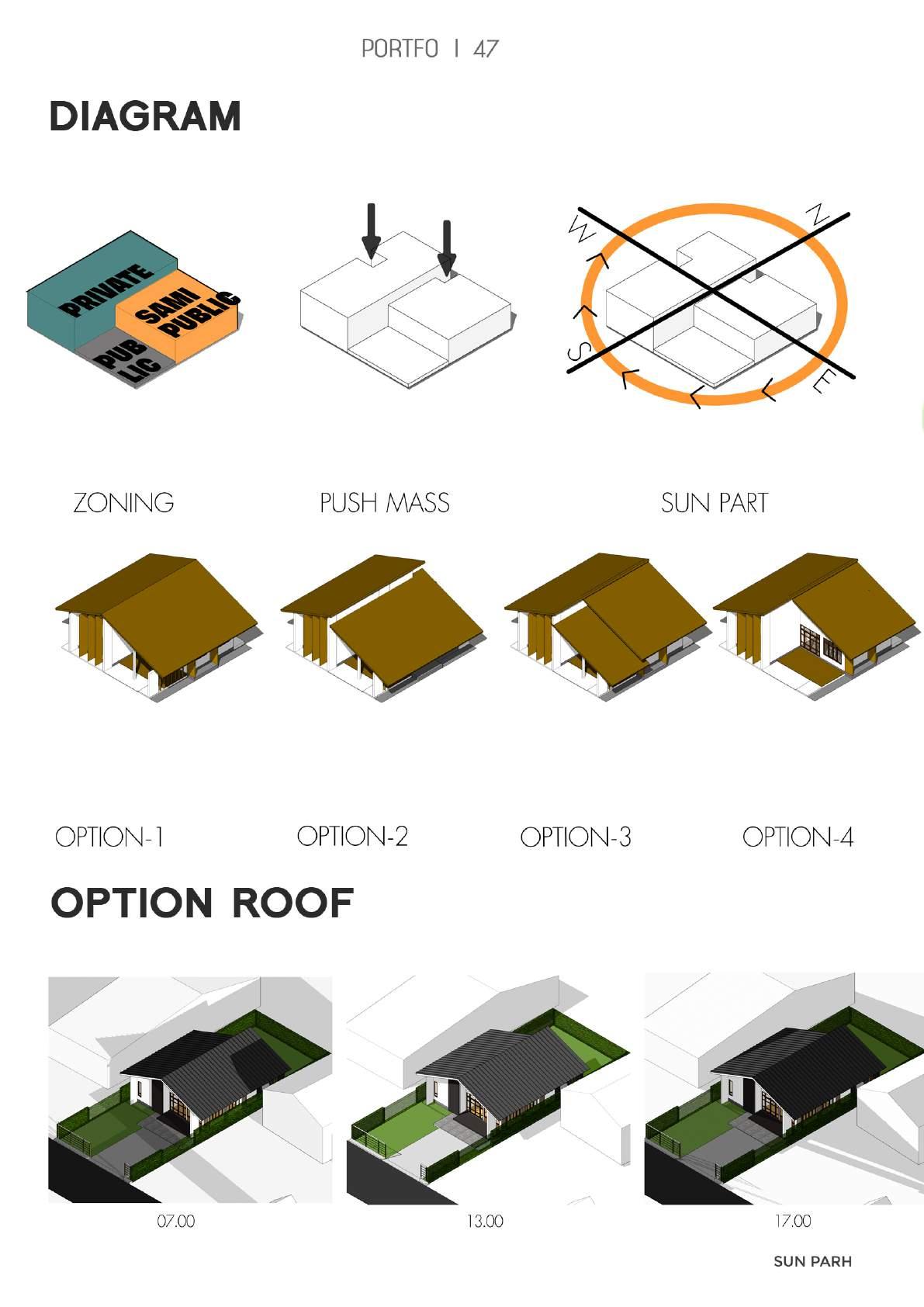 PORTFO | 47

DIAGRAM

PRIVATE
SAMI PUBLIC
PUB LIC

W
N
S
E

ZONING

PUSH MASS

SUN PART

OPTION-1

OPTION-2

OPTION-3

OPTION-4

OPTION ROOF

07.00

13.00

17.00

SUN PARH