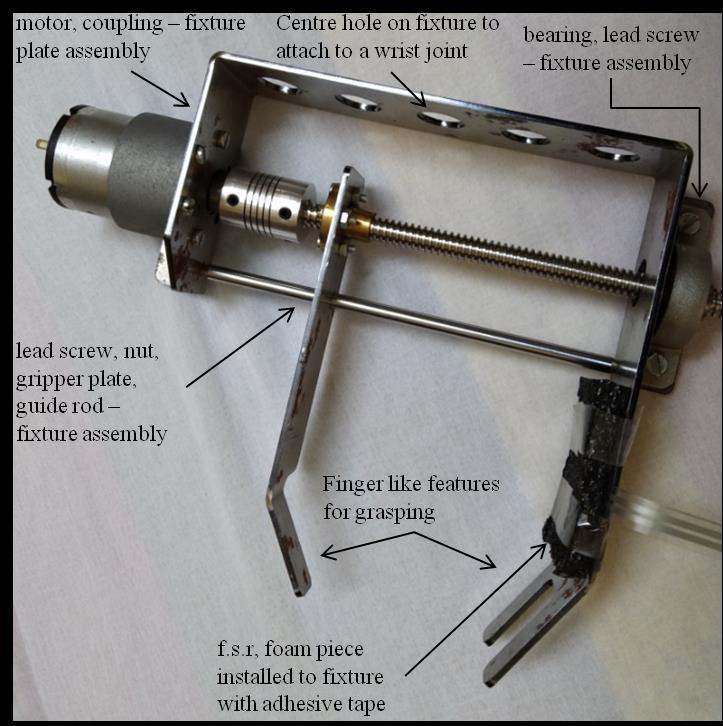 motor, coupling – fixture plate assembly

Centre hole on fixture to attach to a wrist joint

bearing, lead screw – fixture assembly

lead screw, nut, gripper plate, guide rod – fixture assembly

Finger like features for grasping

f.s.r, foam piece installed to fixture with adhesive tape