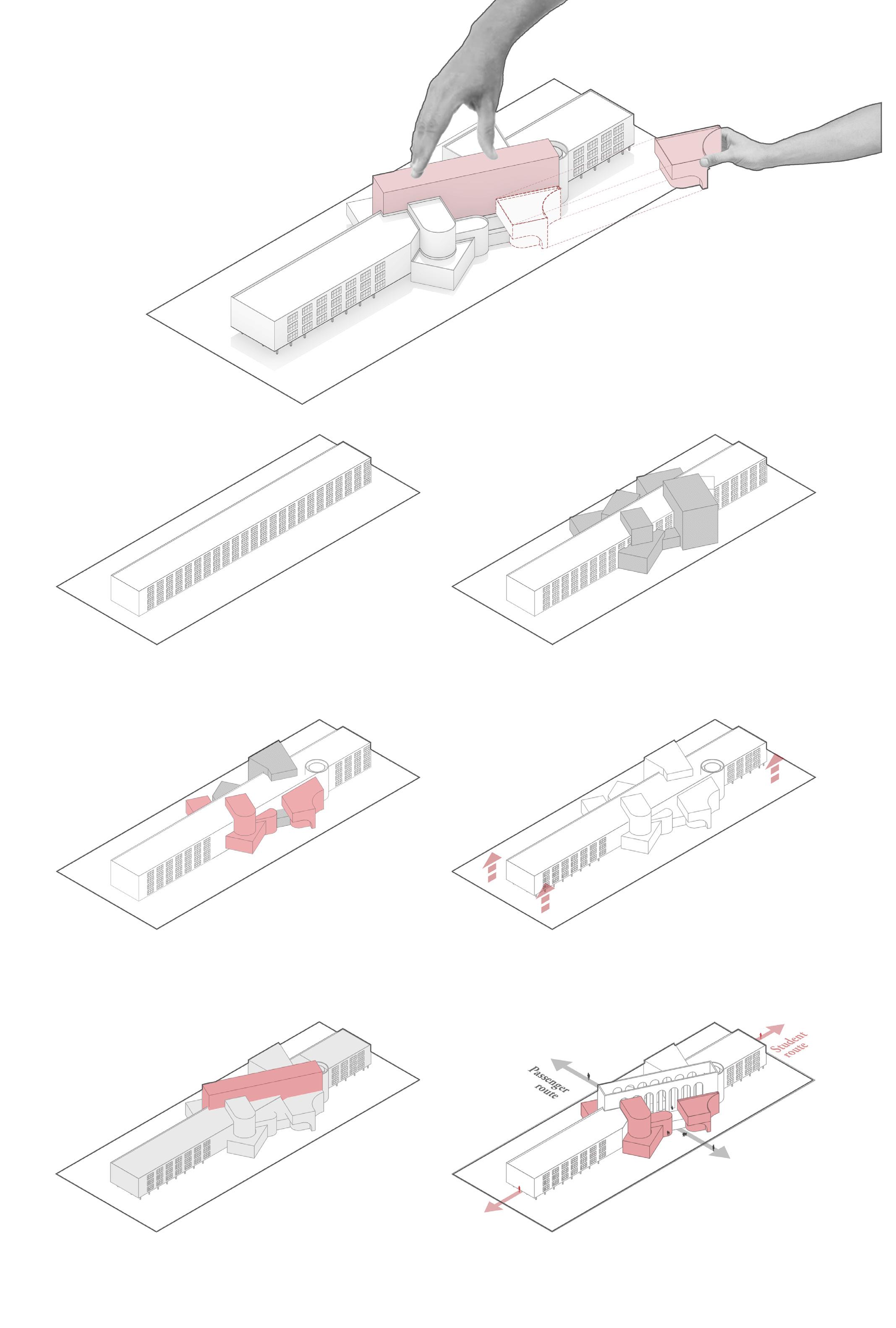 Passenger route

Student route