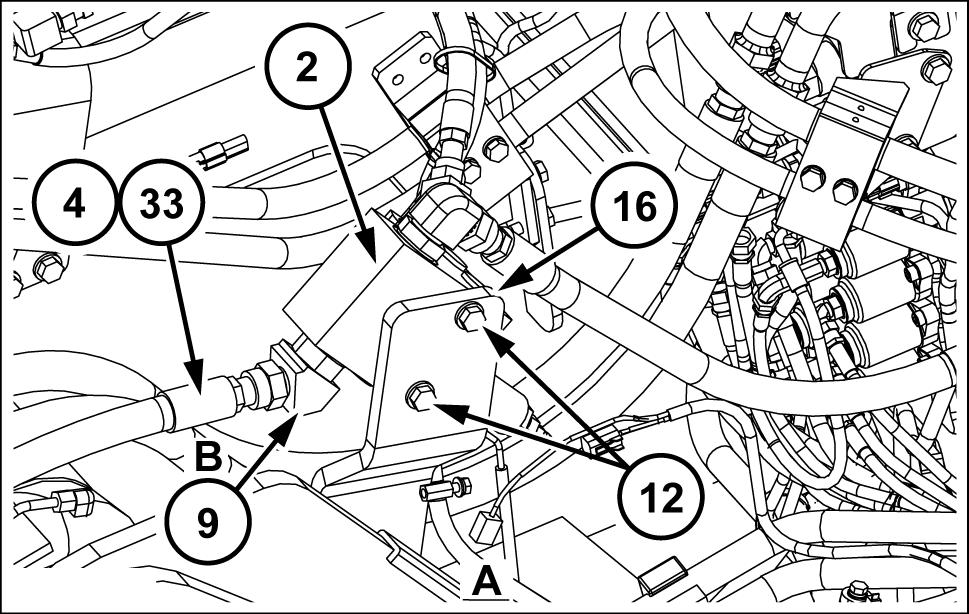 2
4
33
16
B
9
12
A