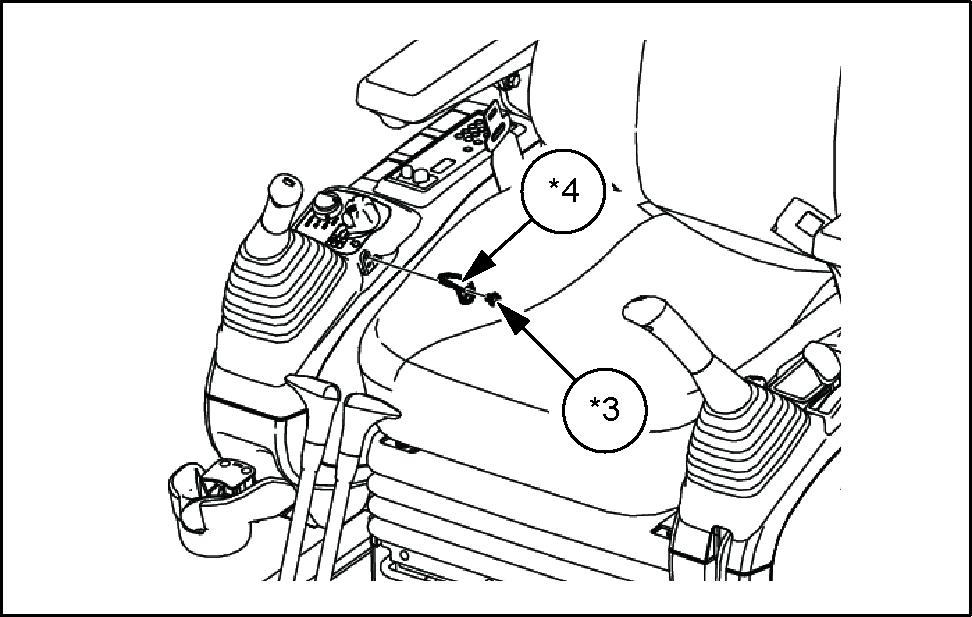 *4

*3