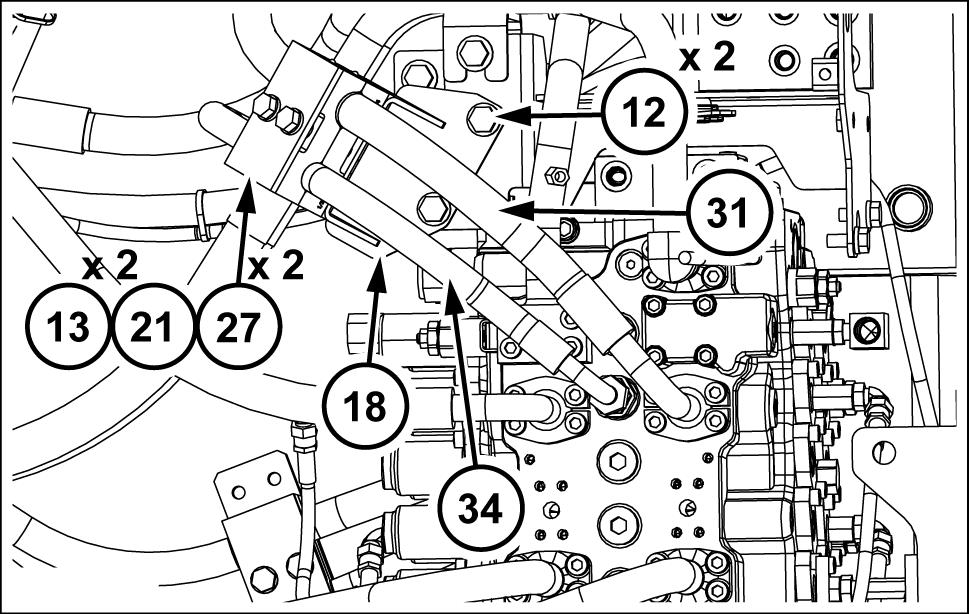 x 2
12
31
x 2
x 2
13
21
27
18
34