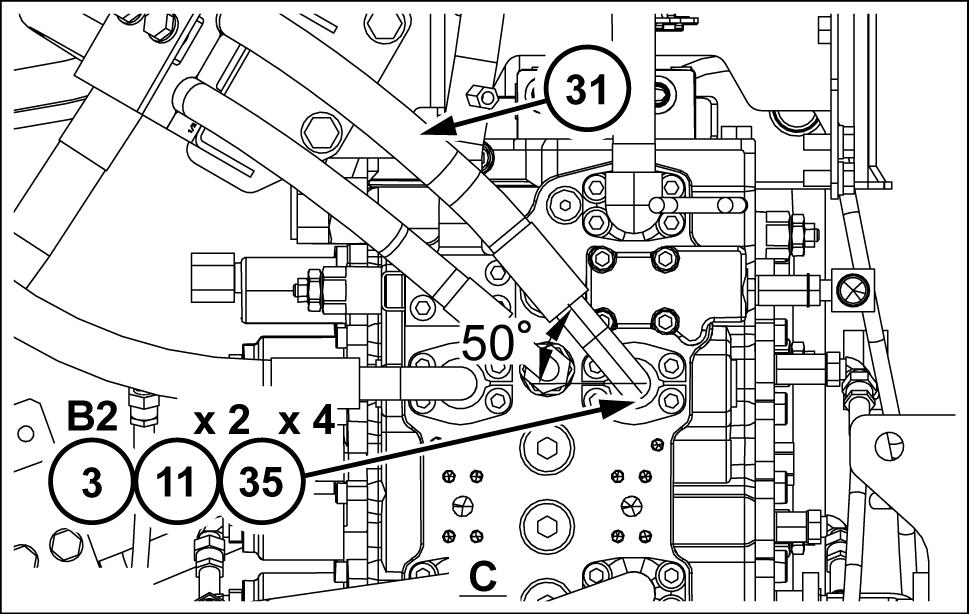 31
50°
B2
x 2
x 4
3
11
35
C