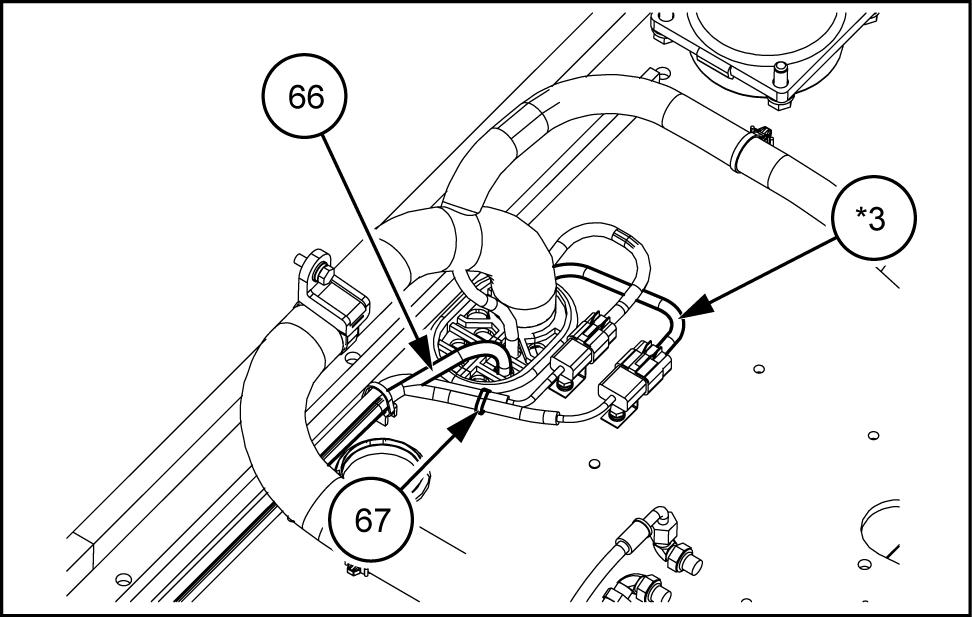 66

*3

67