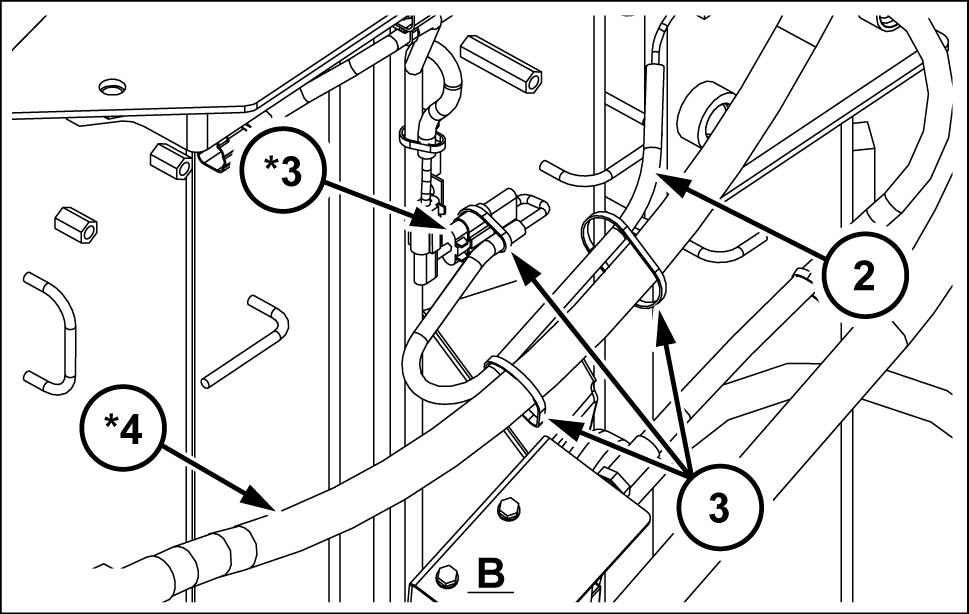 *3

2

*4

3

B