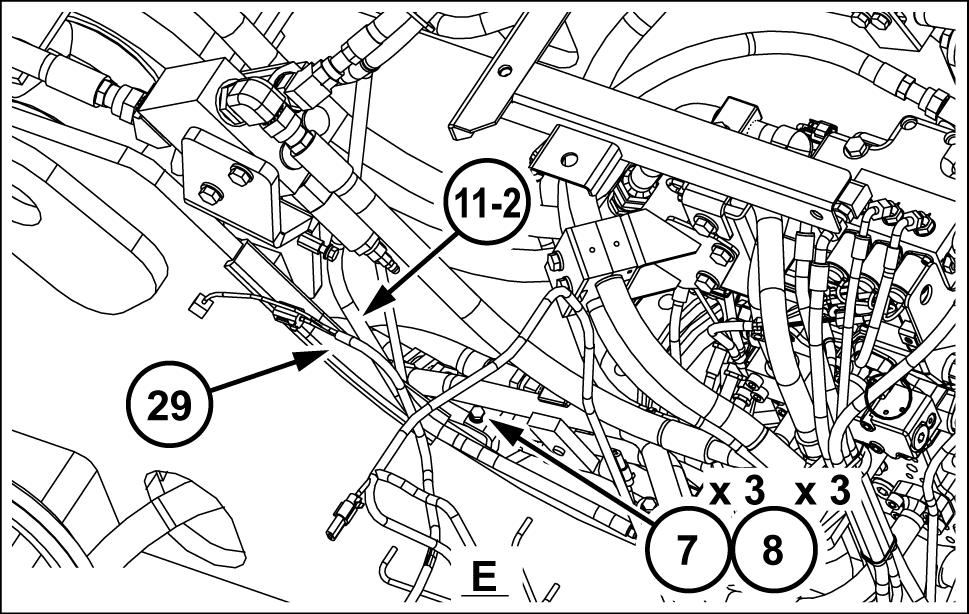 11-2

29

x 3 x 3

7 8

E