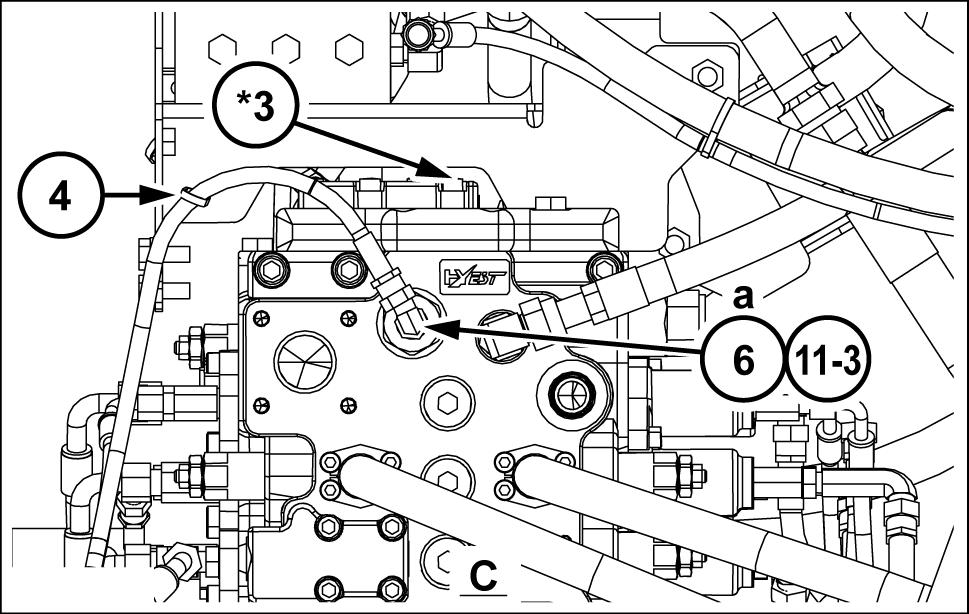 *3
4
HYEST
a
6
11-3
C