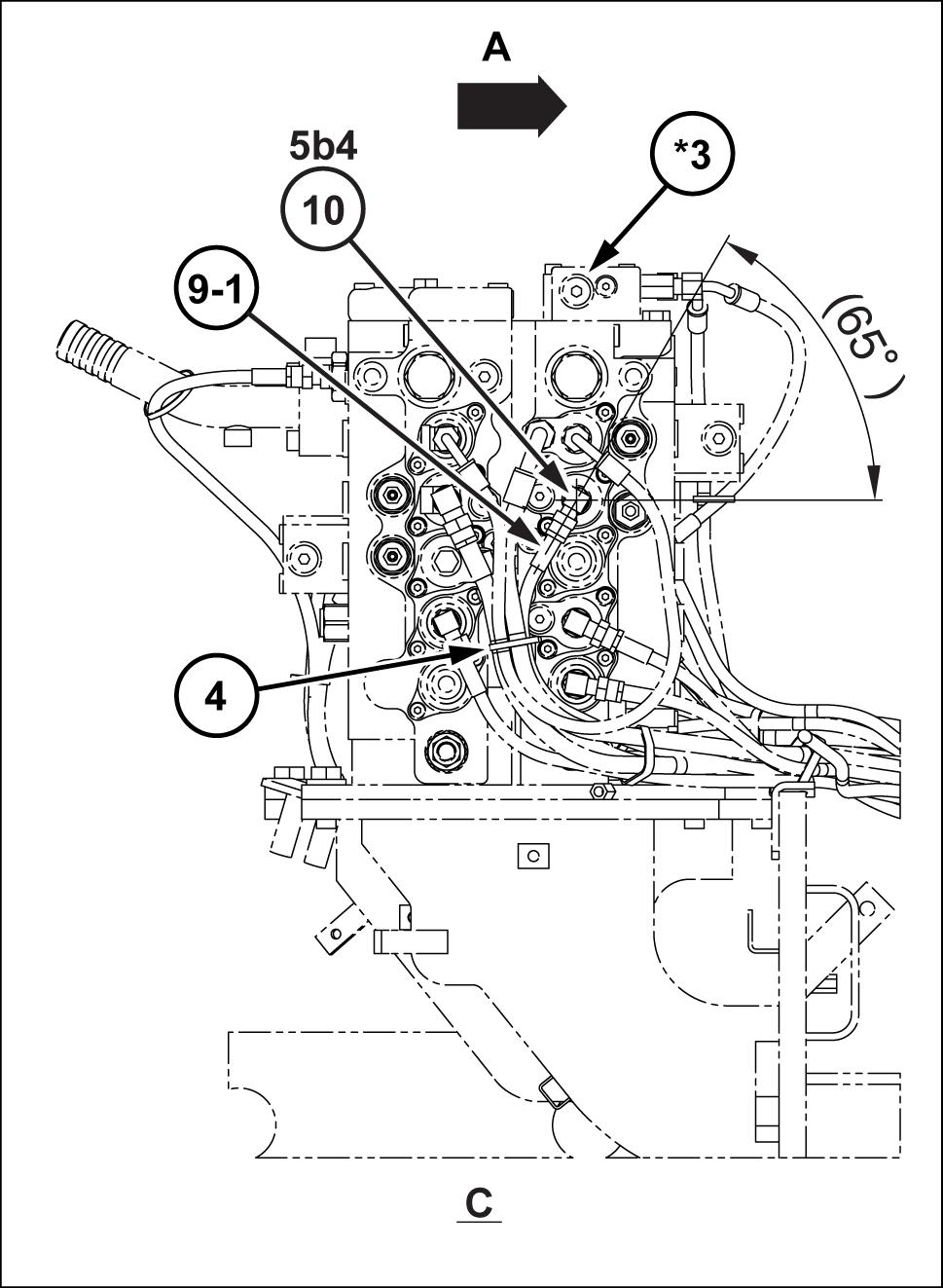 A

5b4

10

*3

9-1

(65°)

4

C