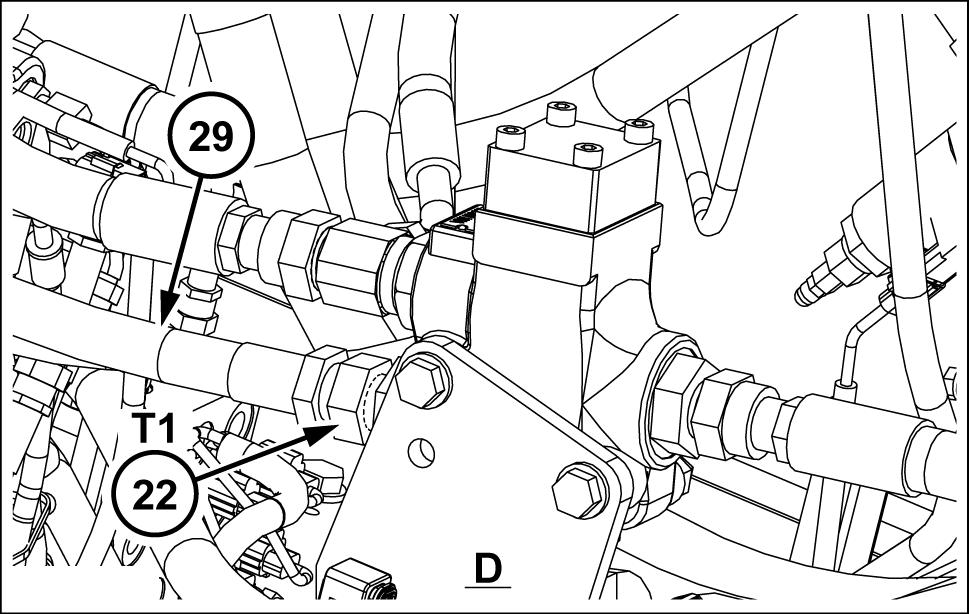 29
T1
22
D