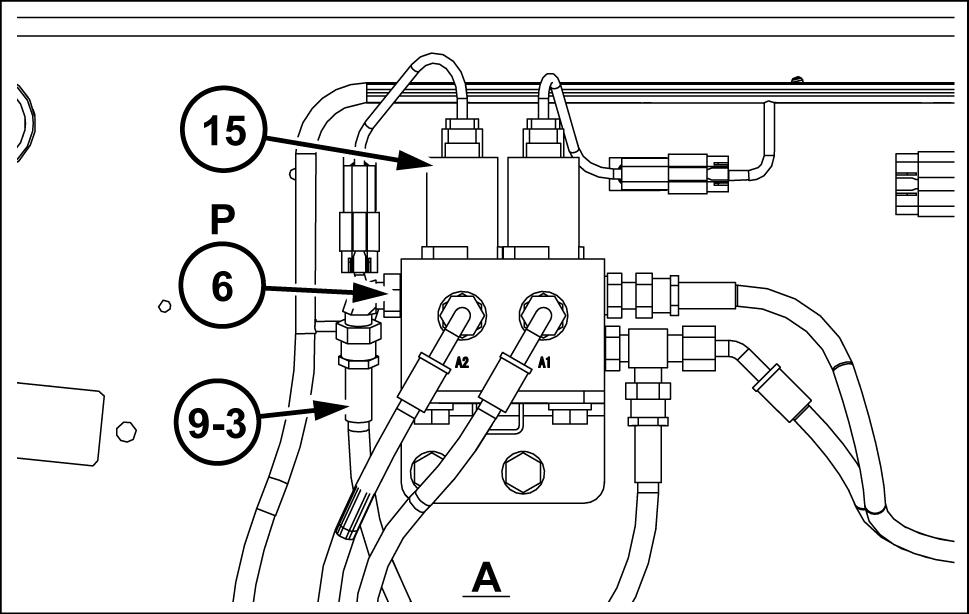 15

P

6

9-3

A2

A1

A