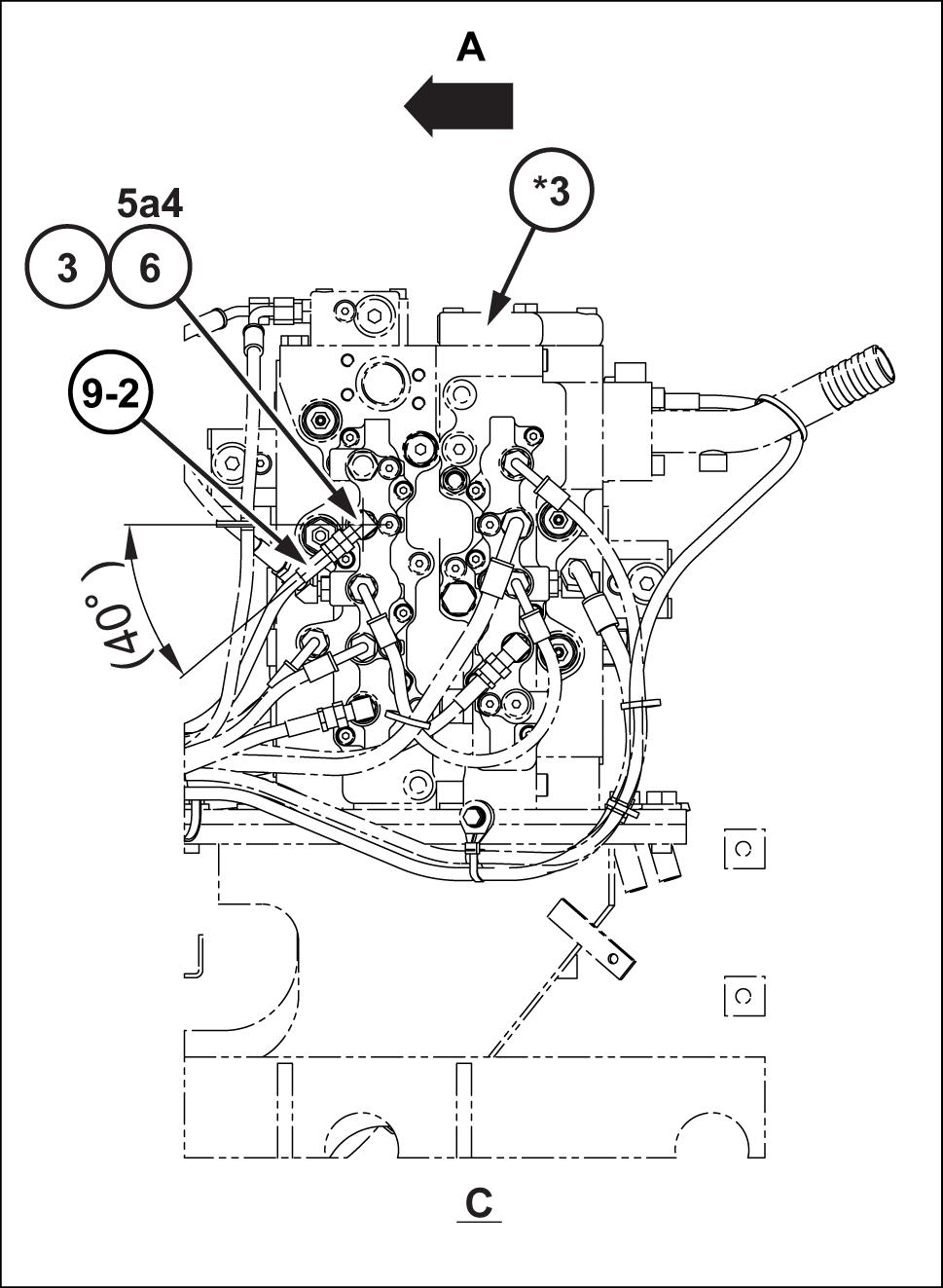 A

*3

5a4

3

6

9-2

(40°)

C