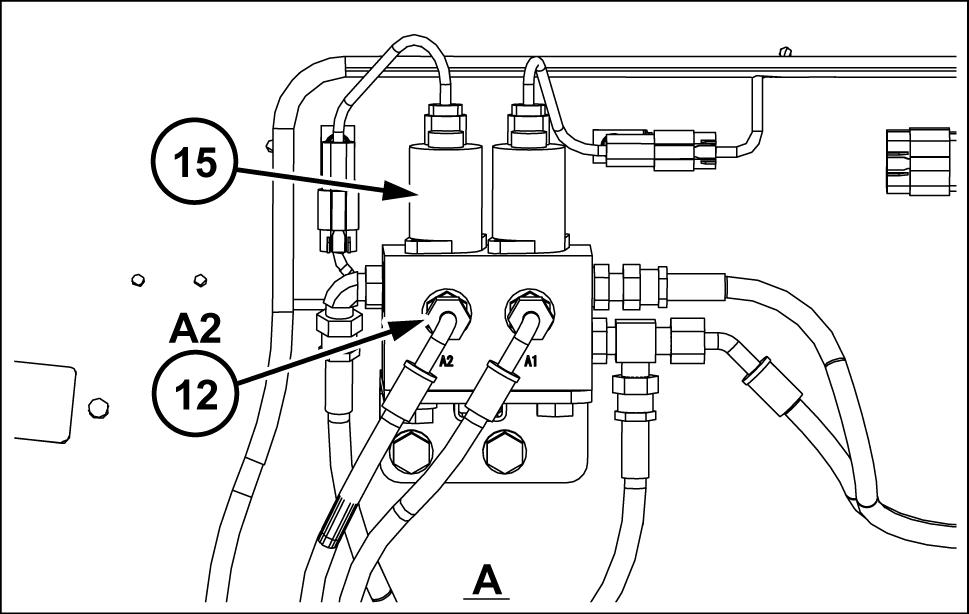 15

A2

12

A2

A1

A