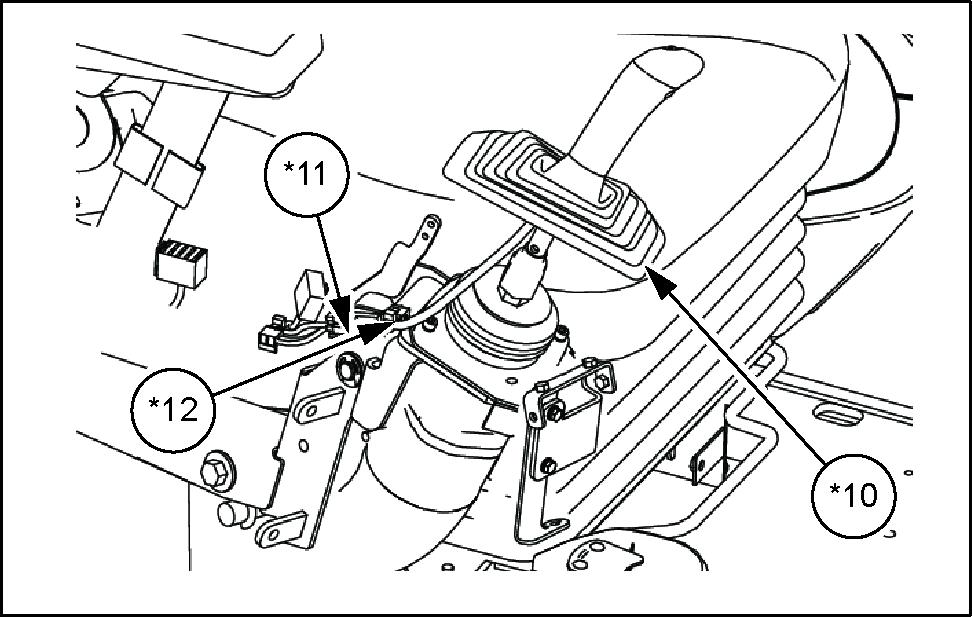 *11

*12

*10