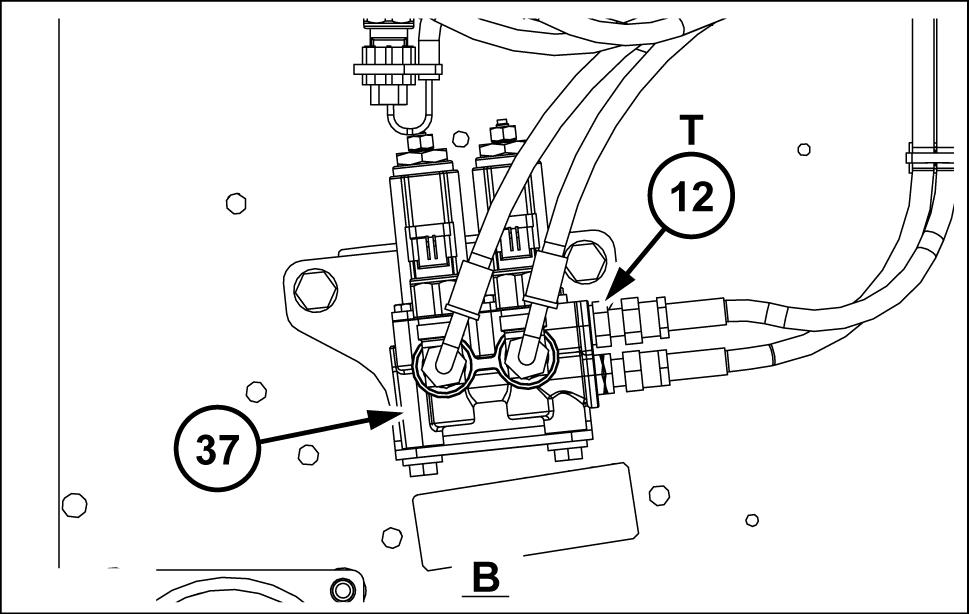 T
12
37
B