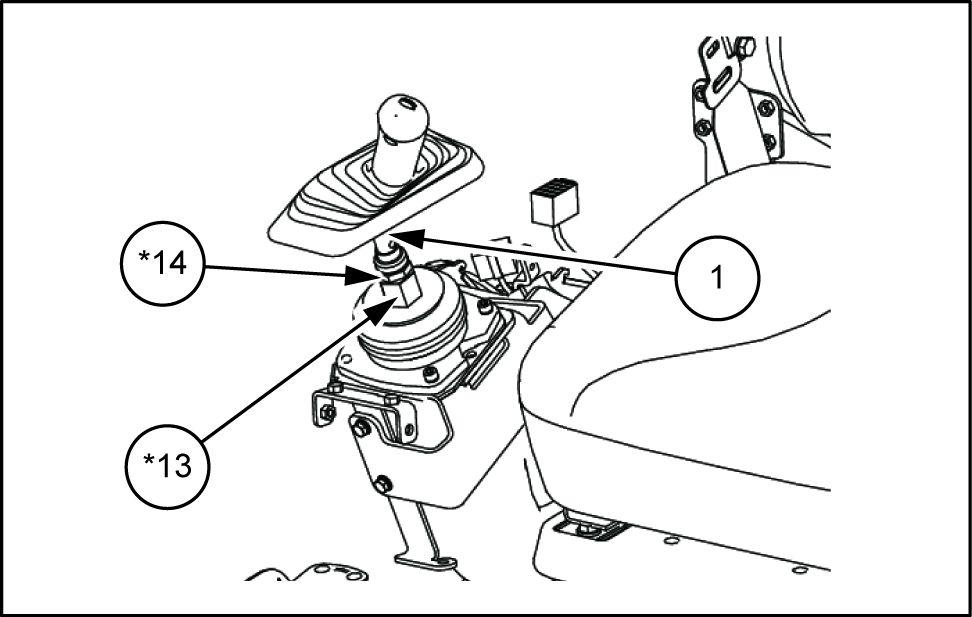 *14
1
*13