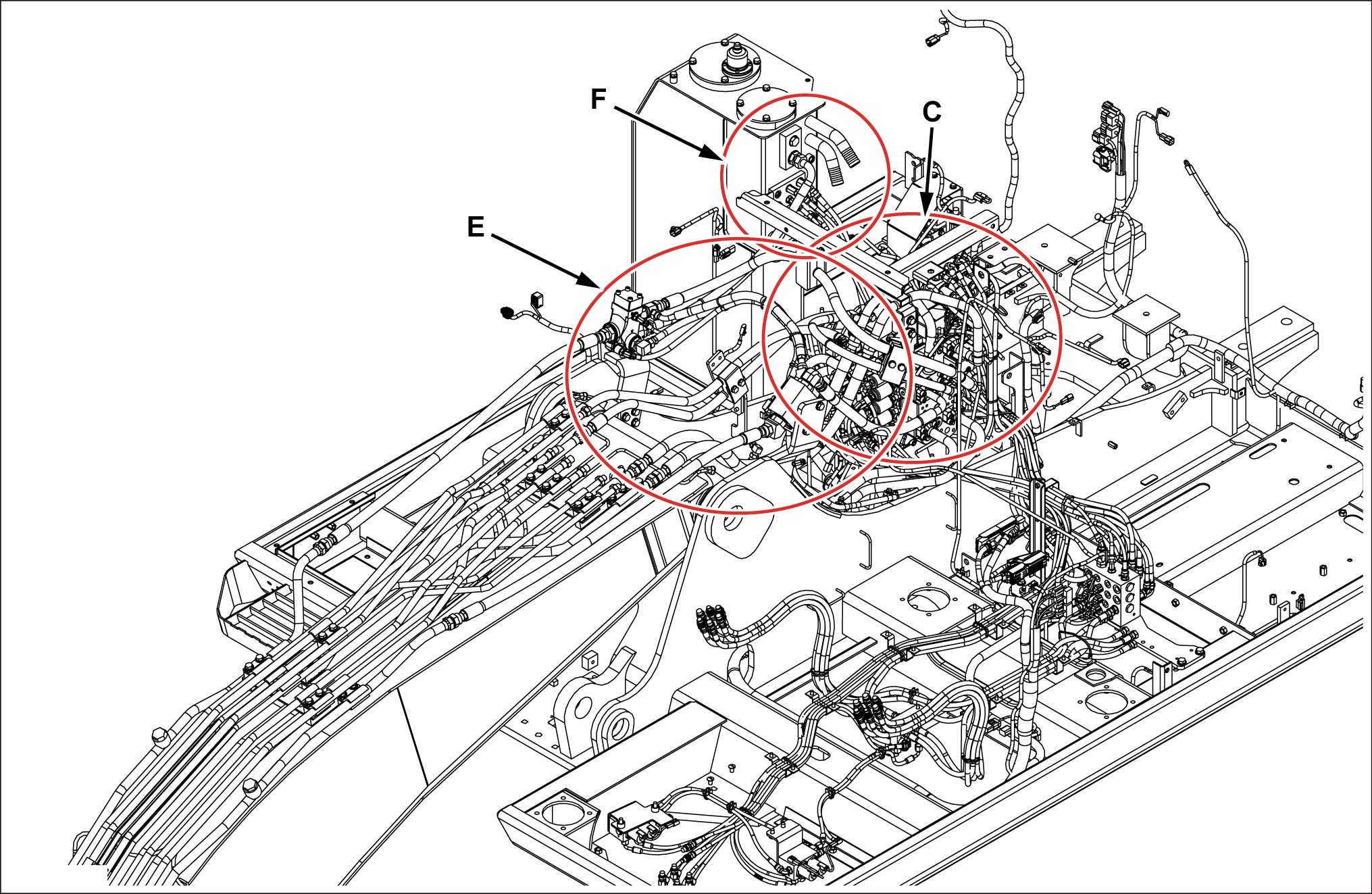 F

C

E