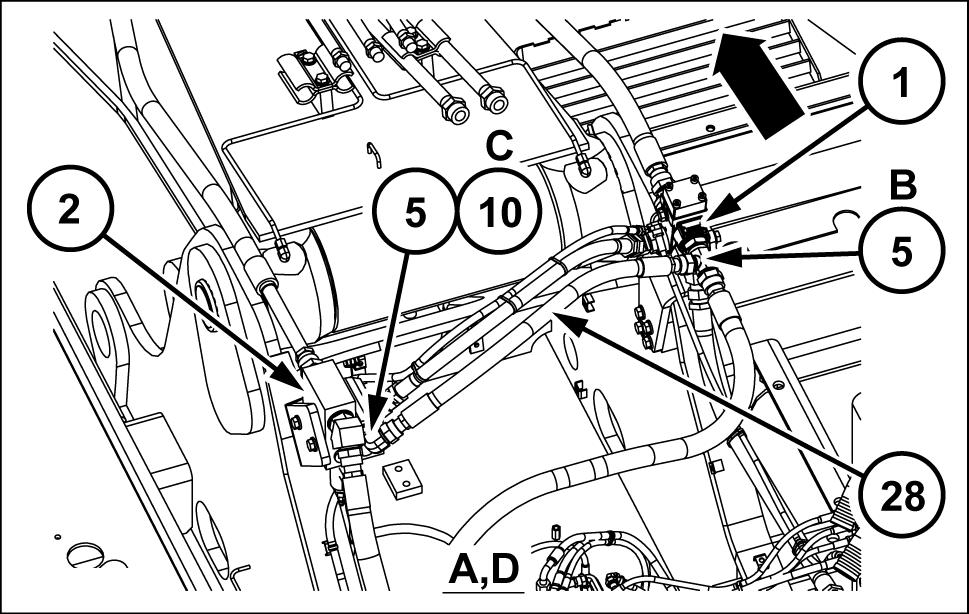 1
C
B
2
5
10
5
28
A,D