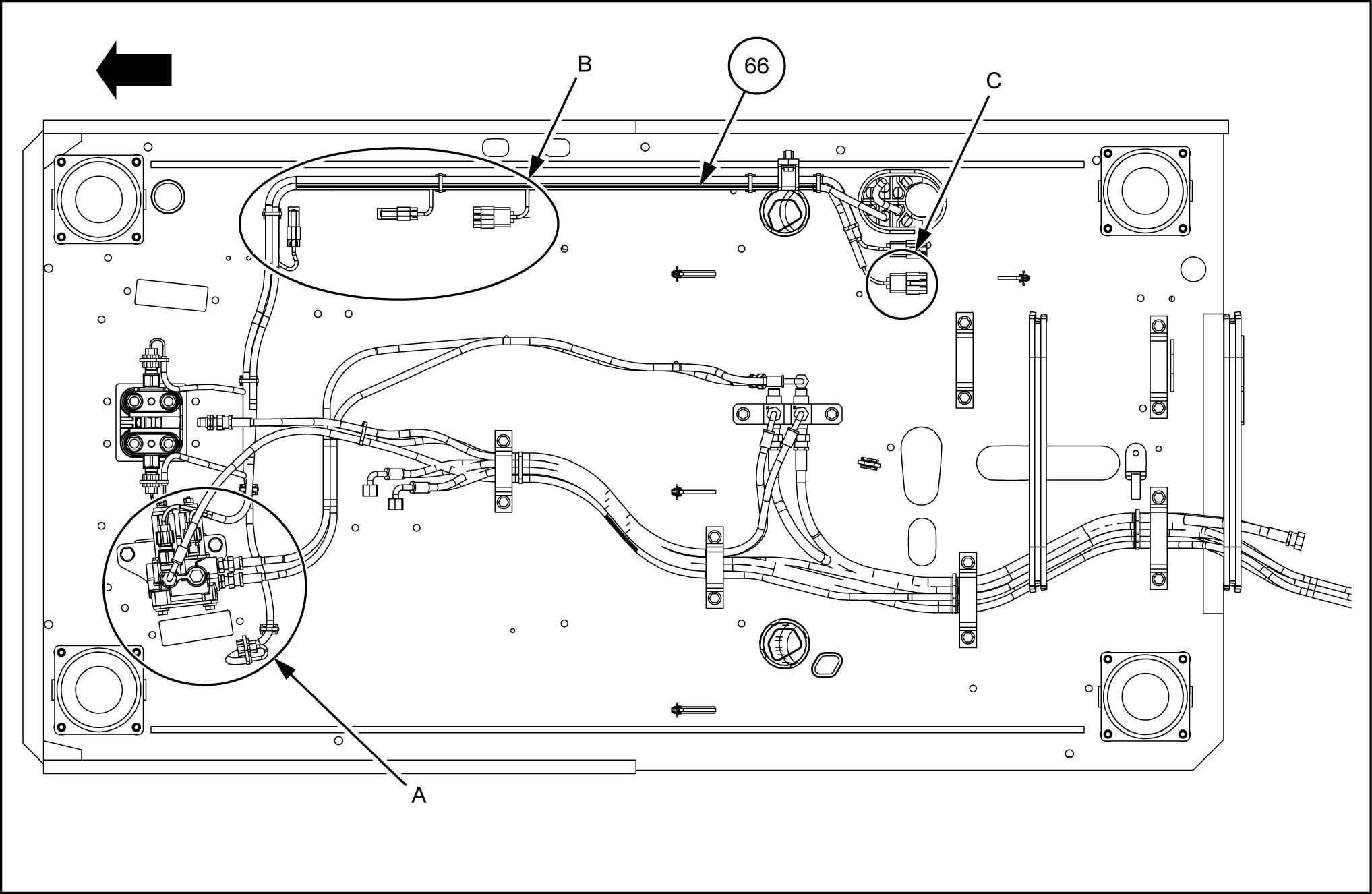 B
66
C
A