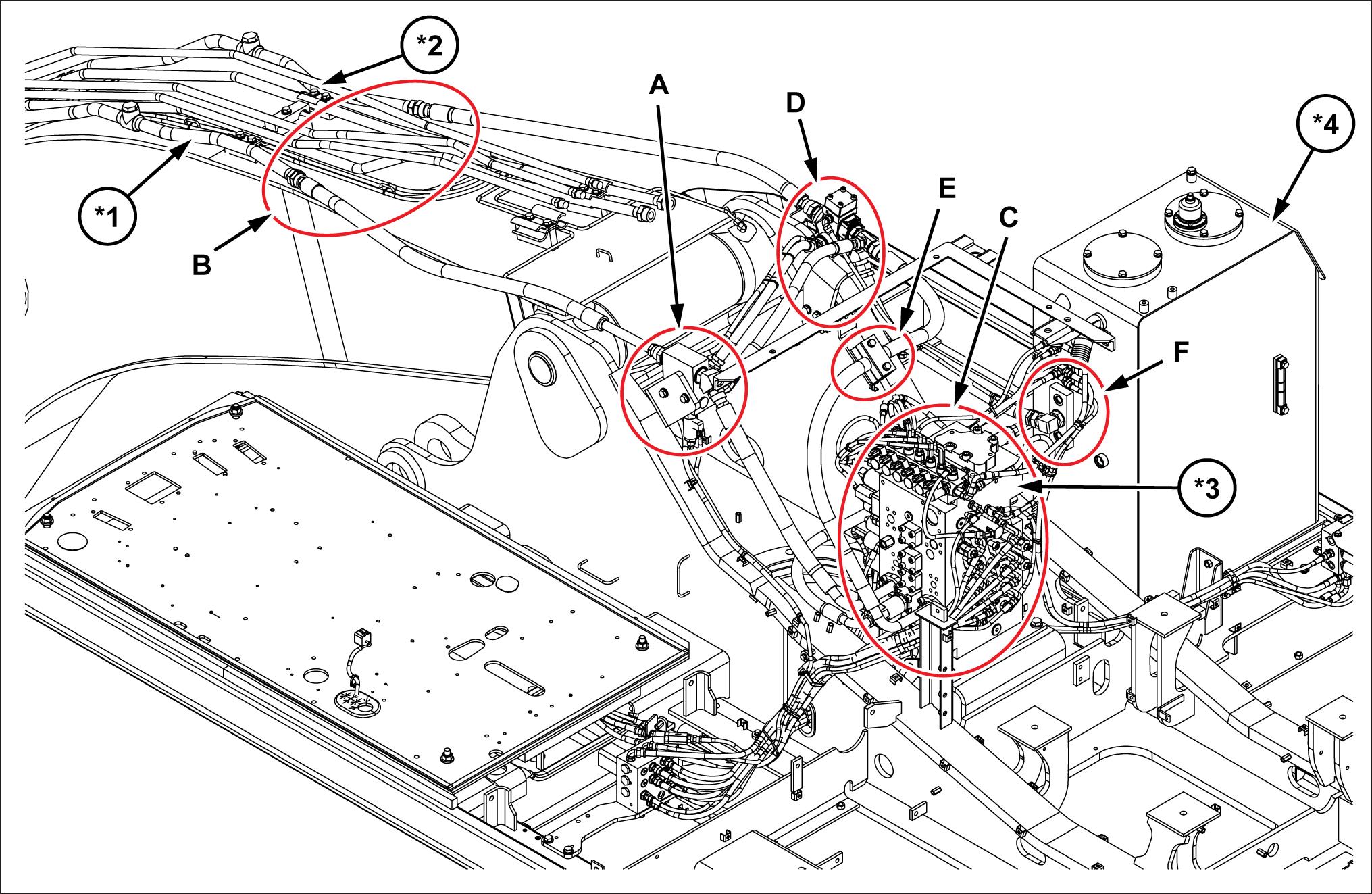 *2
A
D
*4
E
C
*1
B
F
*3