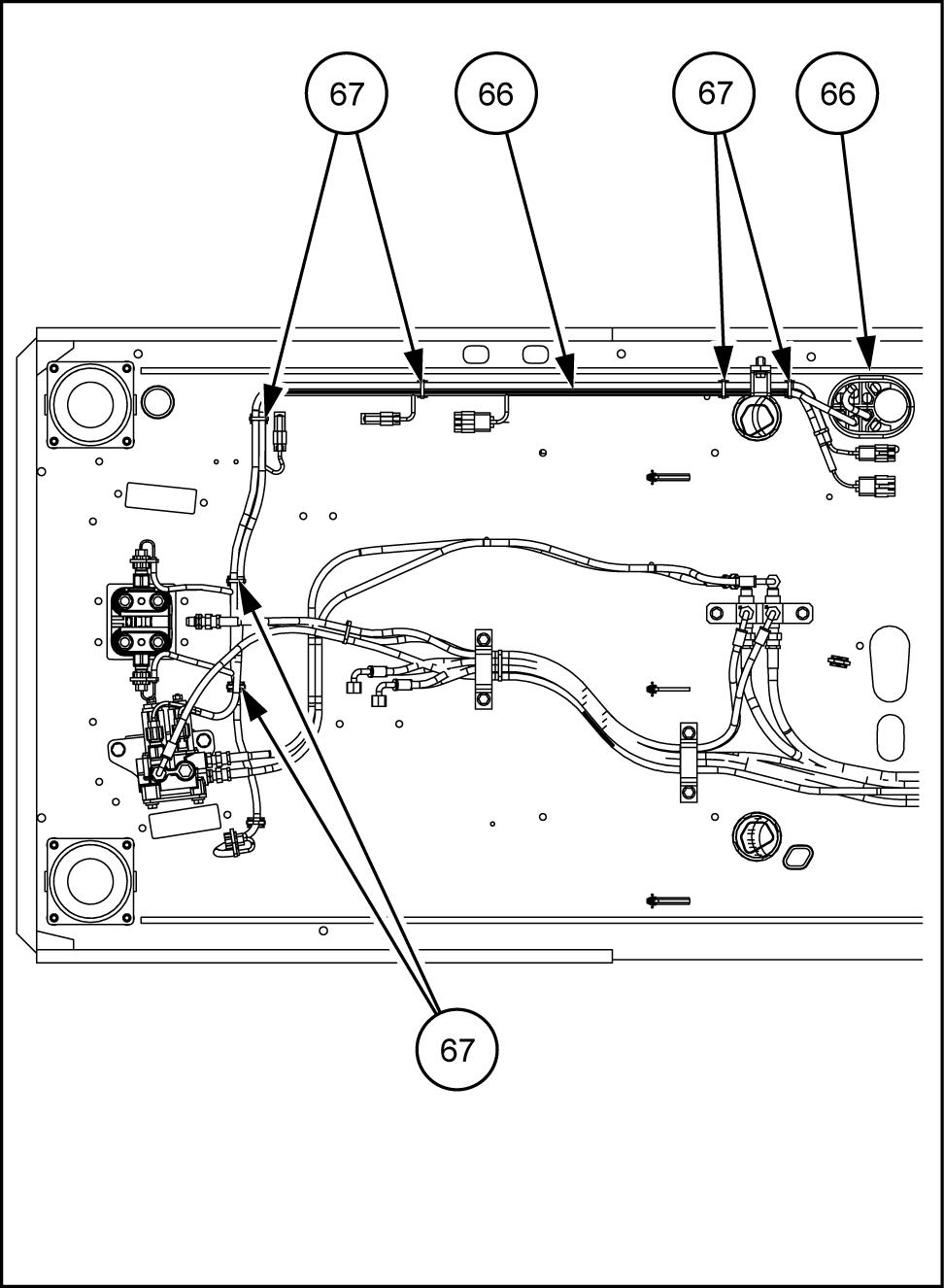 67
66
67
66
67