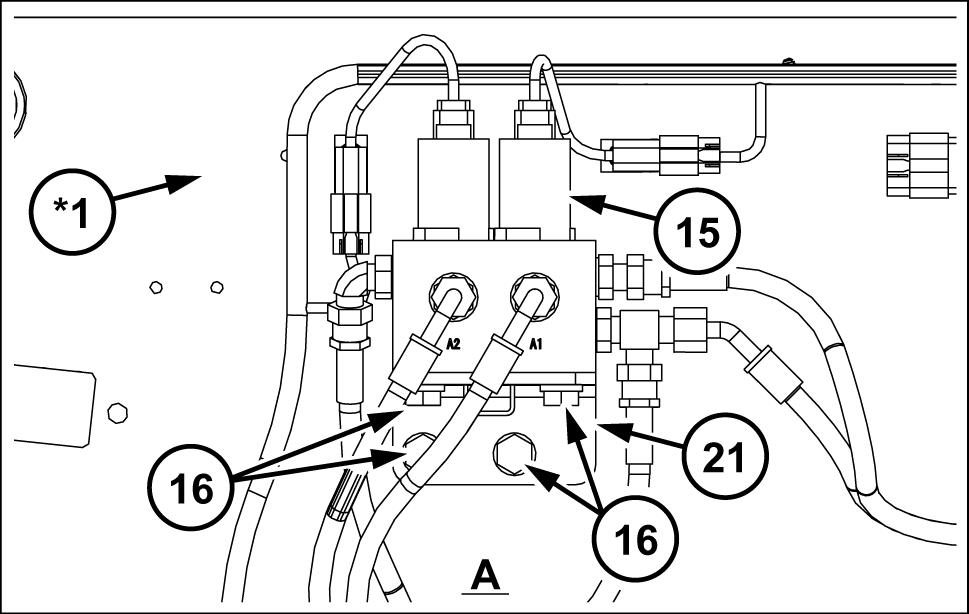 *1
15
A2
A1
16
21
16
A