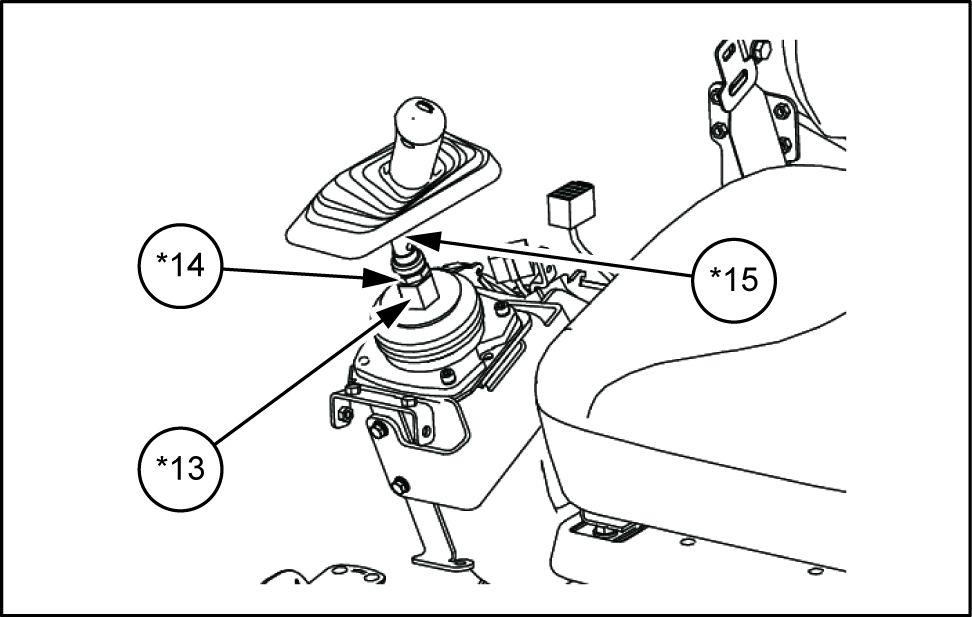 *14

*15

*13