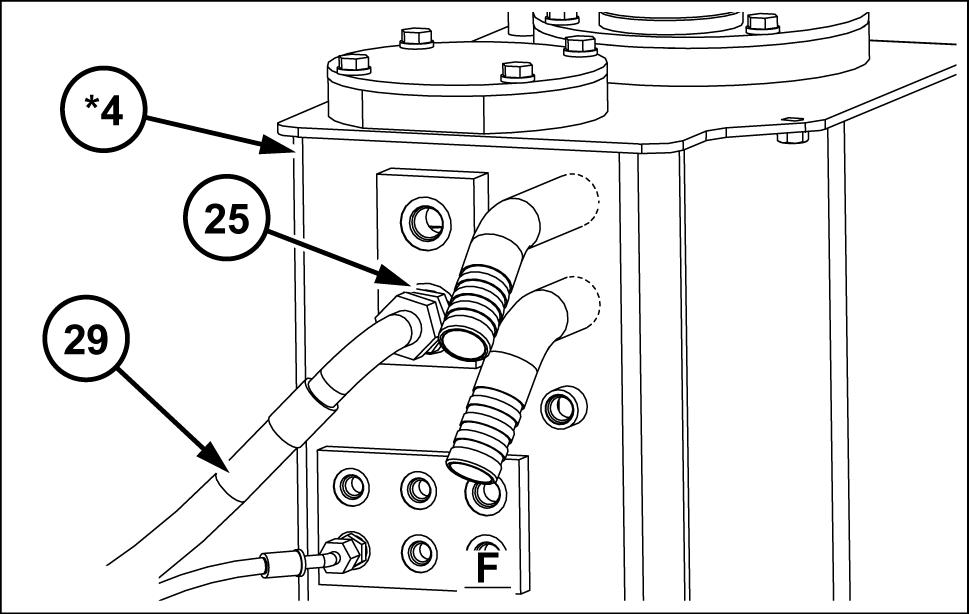 *4

25

29

F