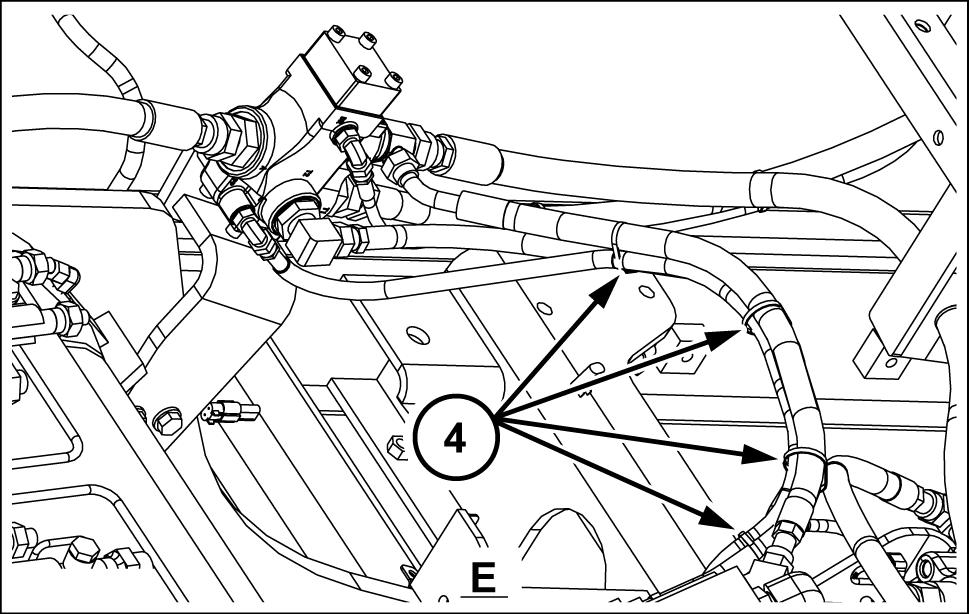 4

E