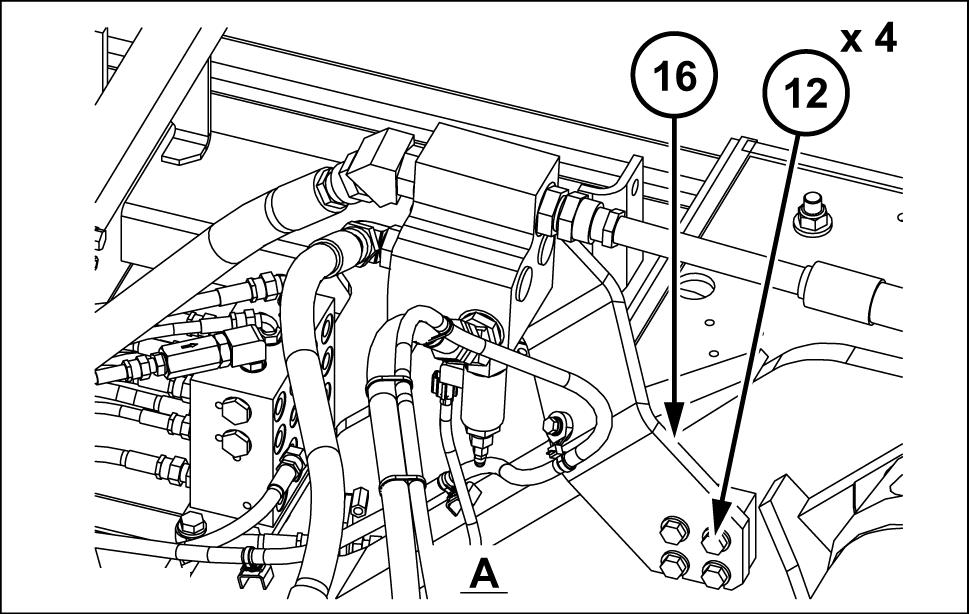 x 4
16
12
A