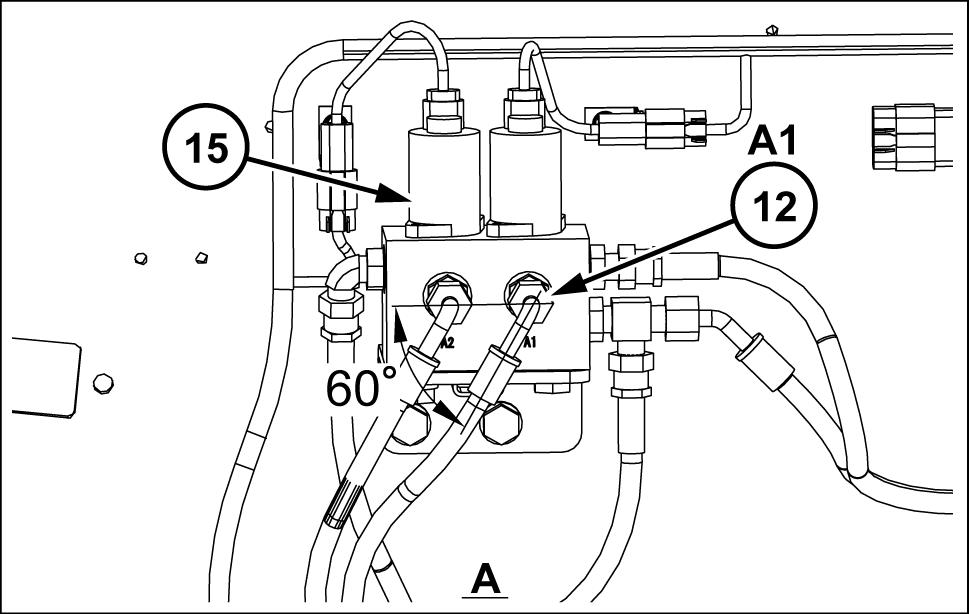 15

A1

12

A2

A1

60°

A