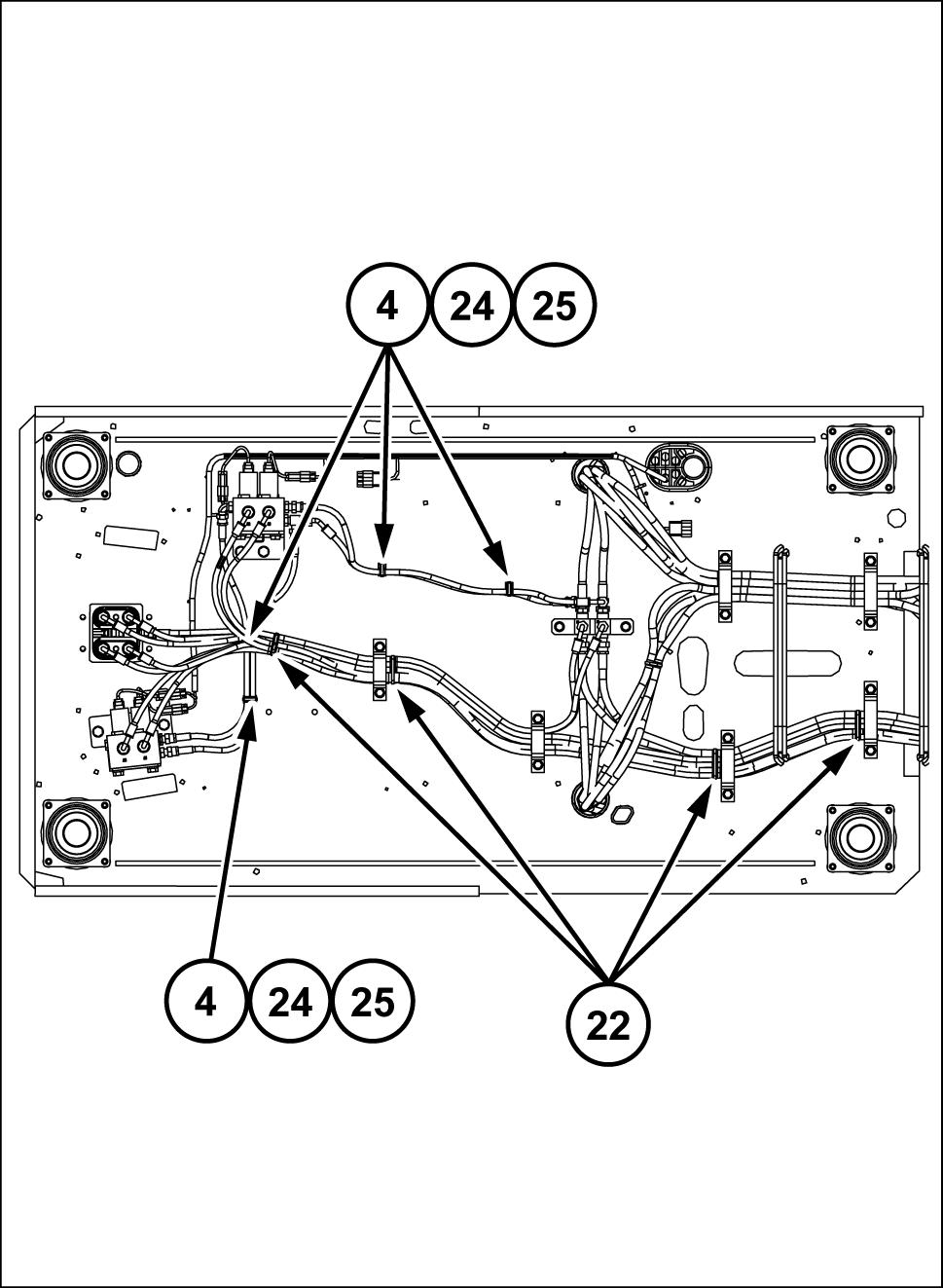 4
24
25
4
24
25
22