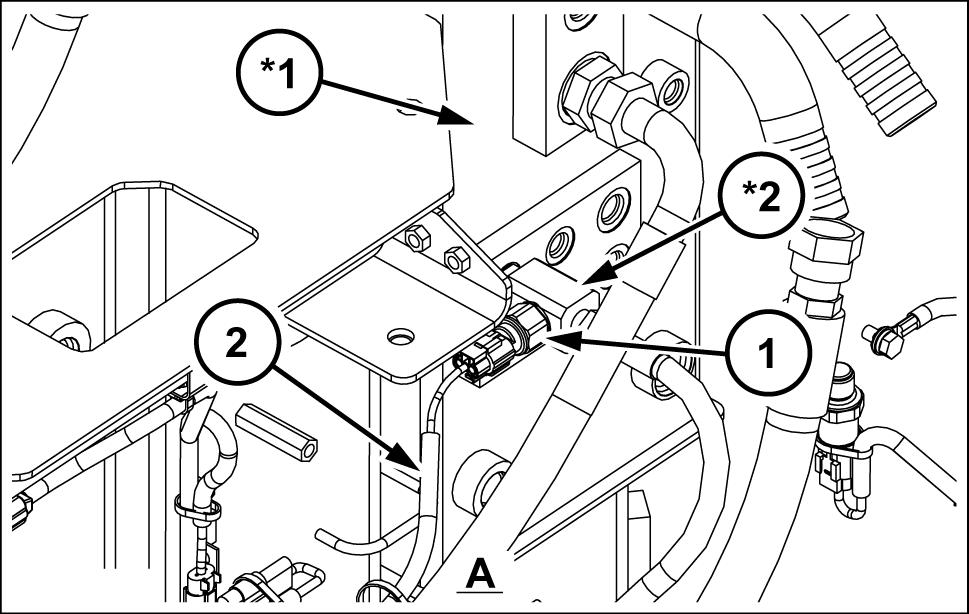 *1
*2
2
1
A