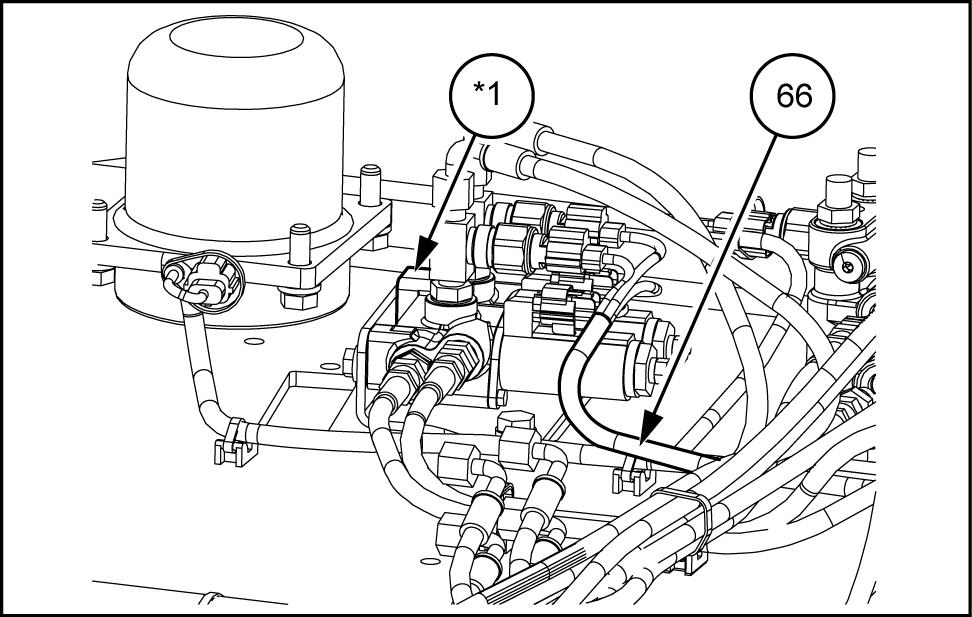 *1

66