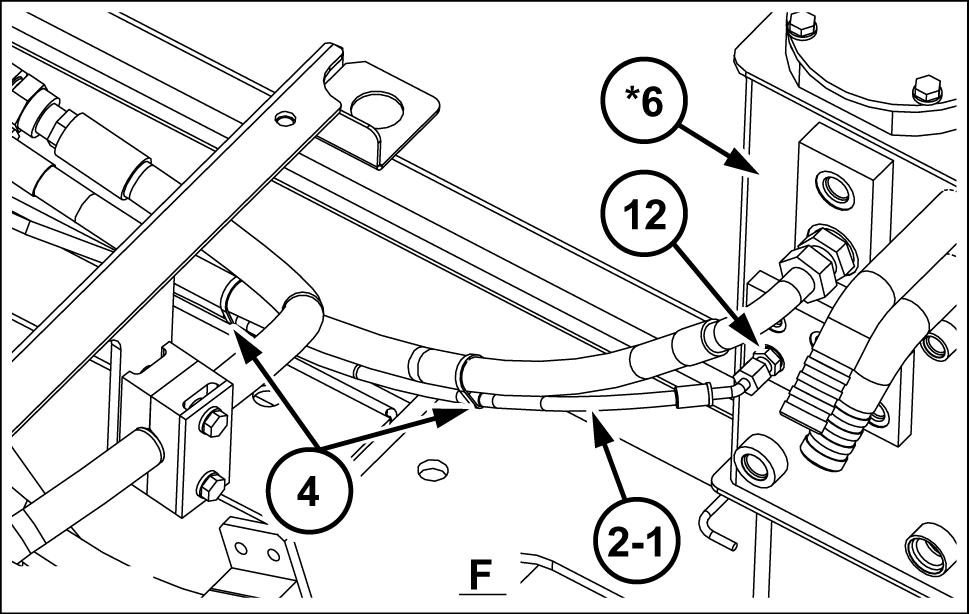 *6

12

4

2-1

F