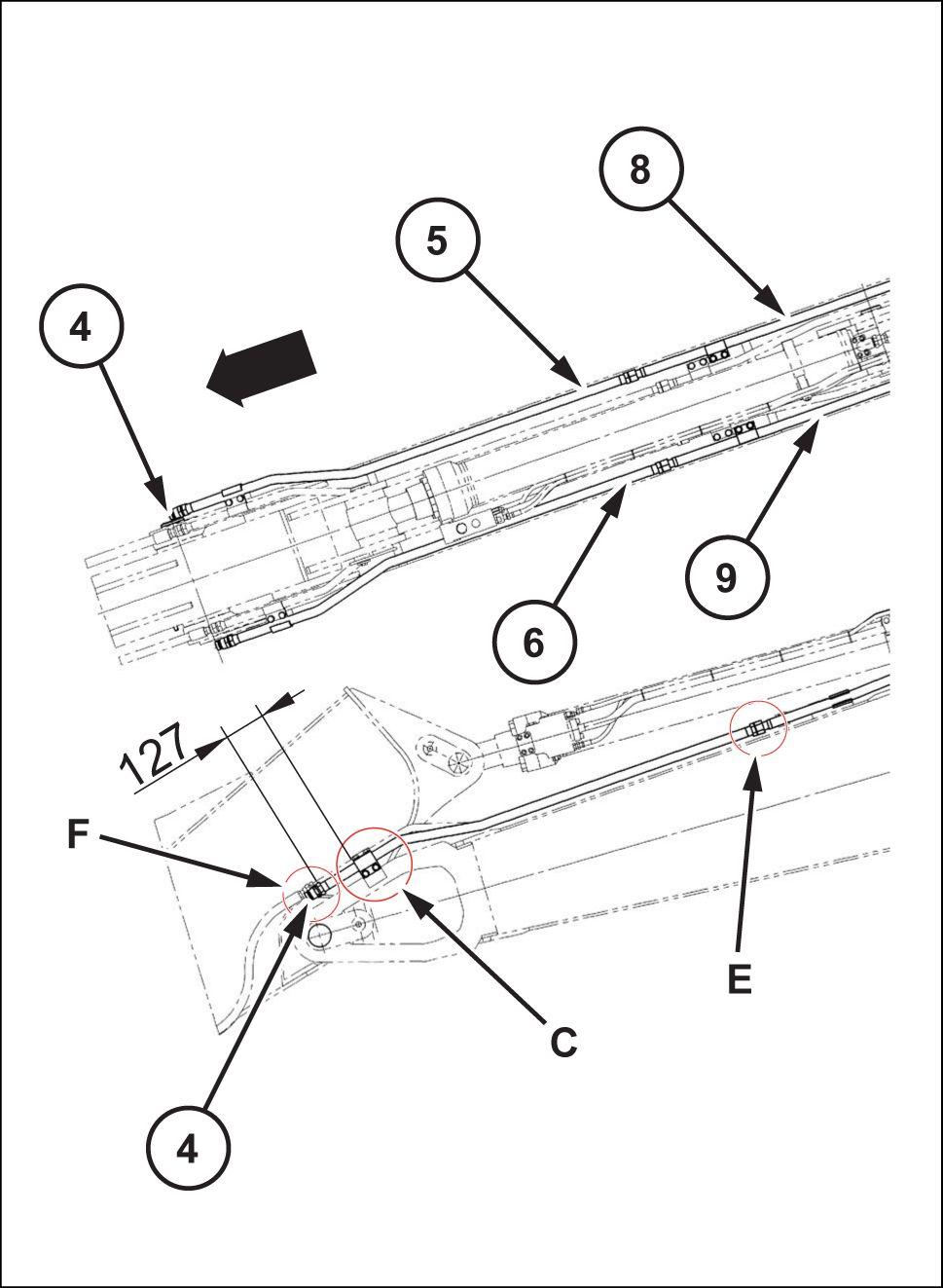 8
5
4
9
6
127
F
E
C
4