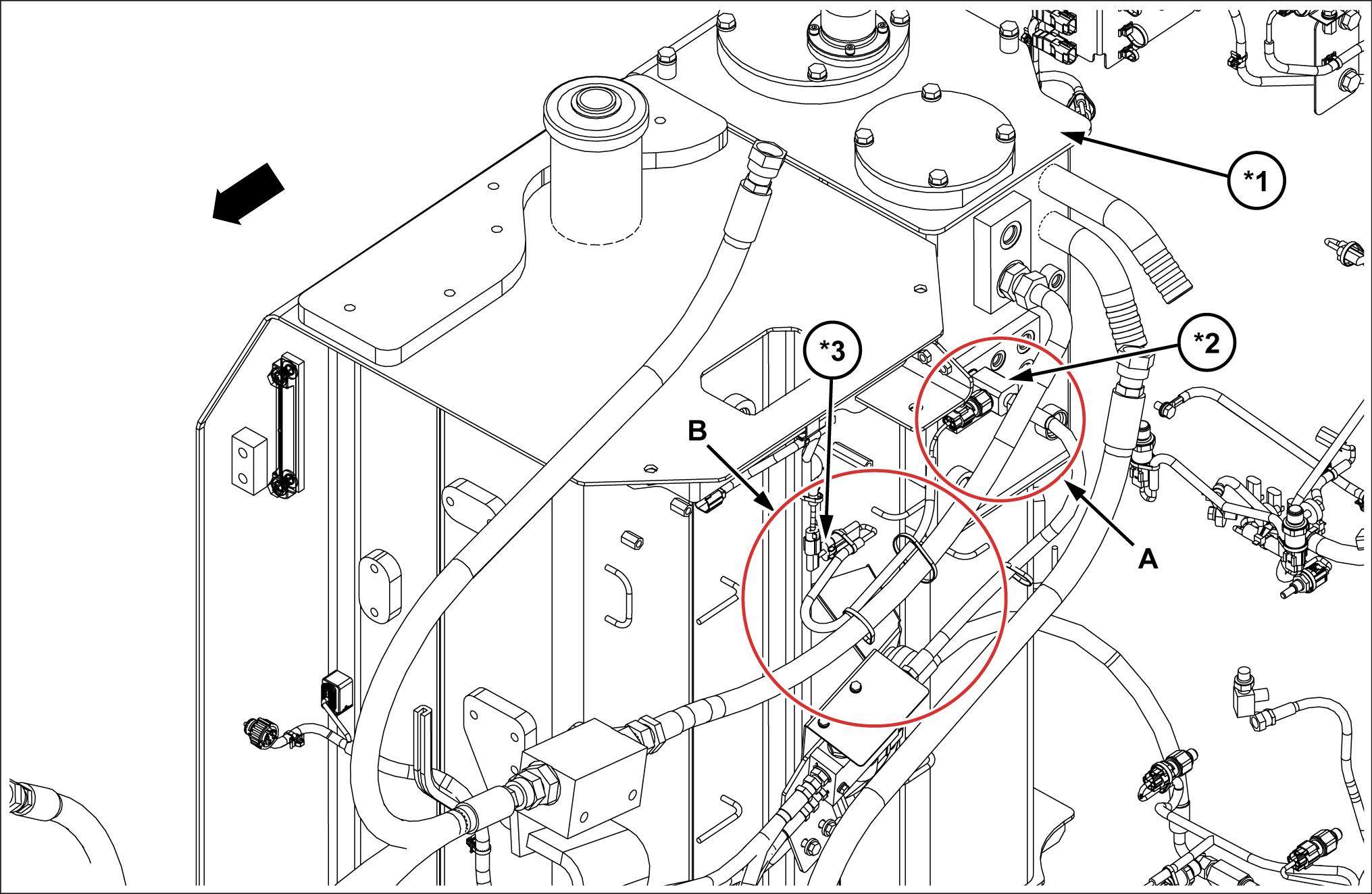 *1

*2

*3

B

A