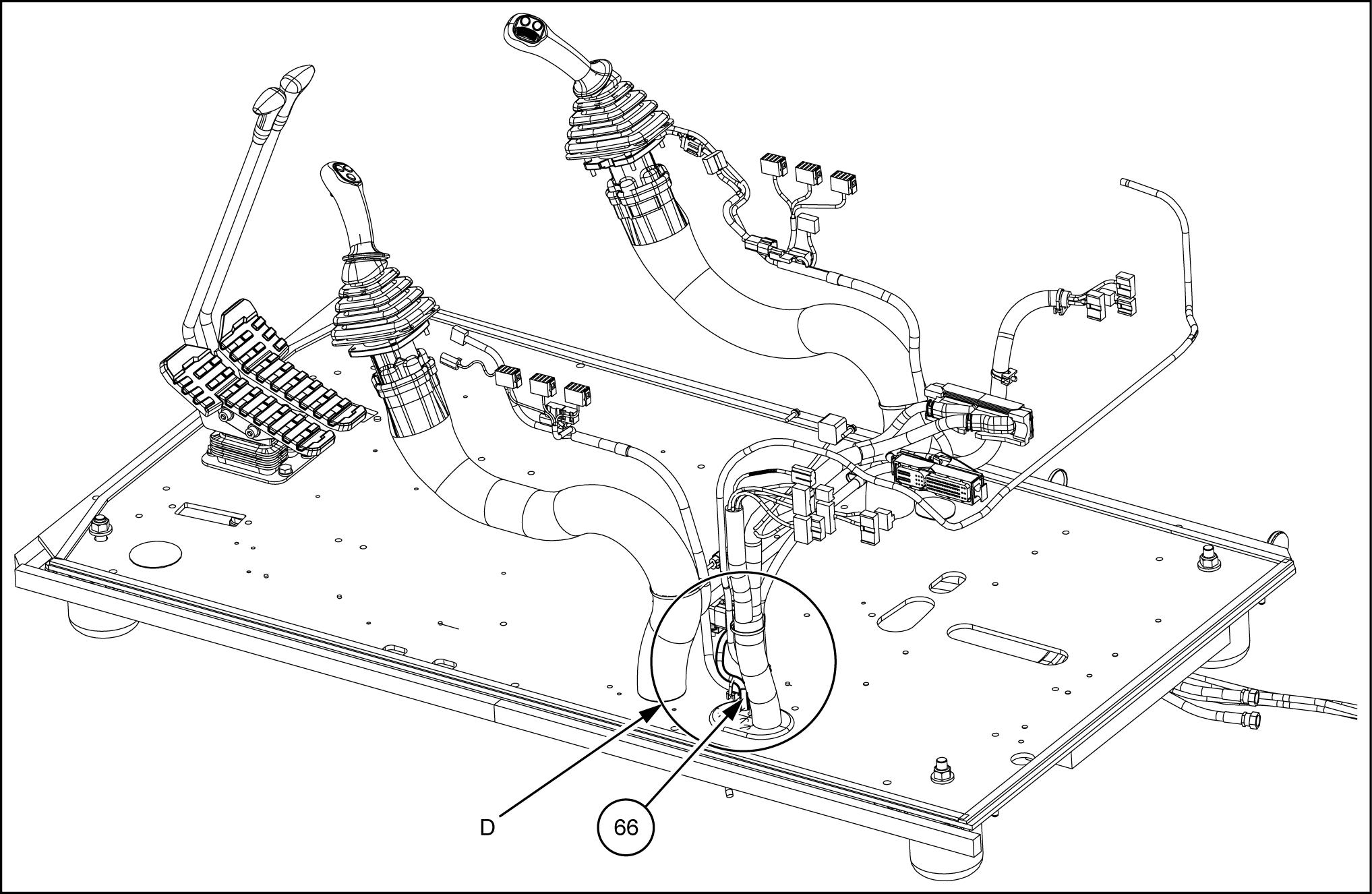 D

66