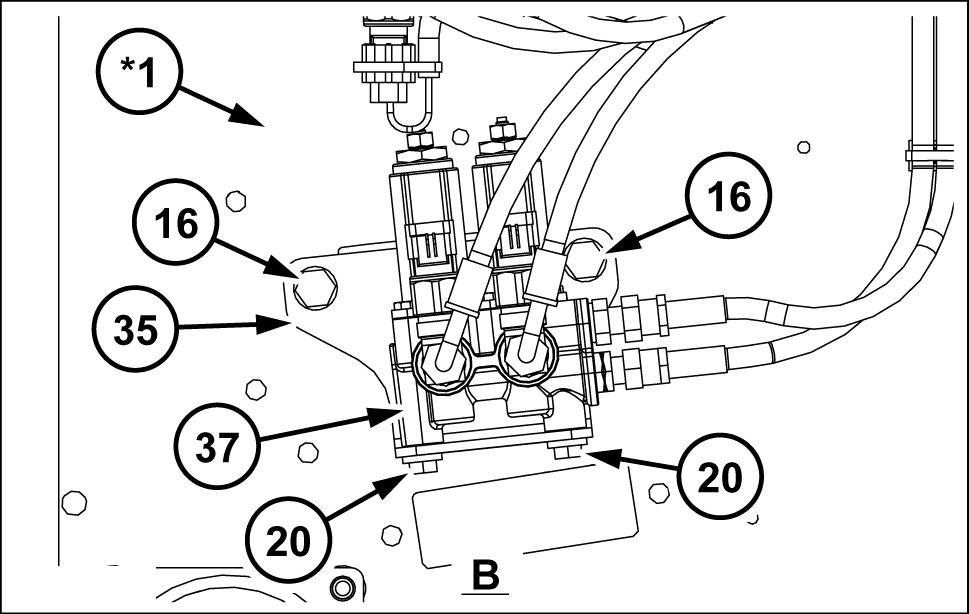 *1

16

16

35

37

20

20

B