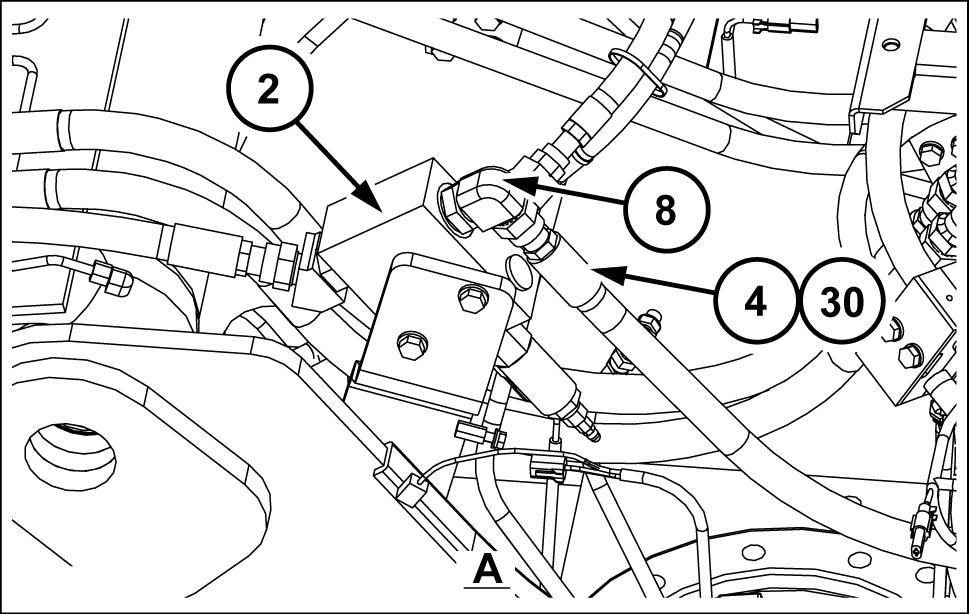 2

8

4

30

A