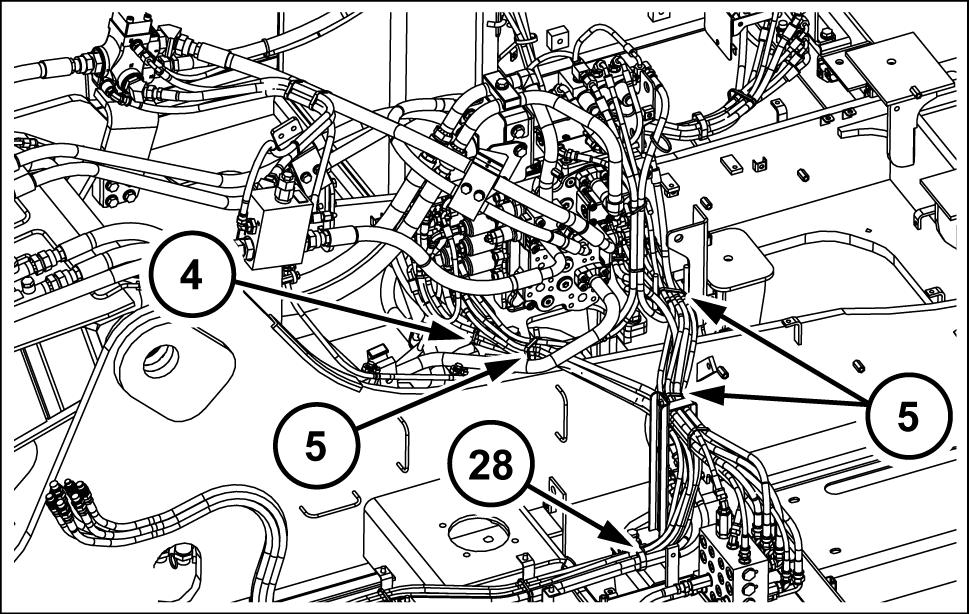 4
5
5
28