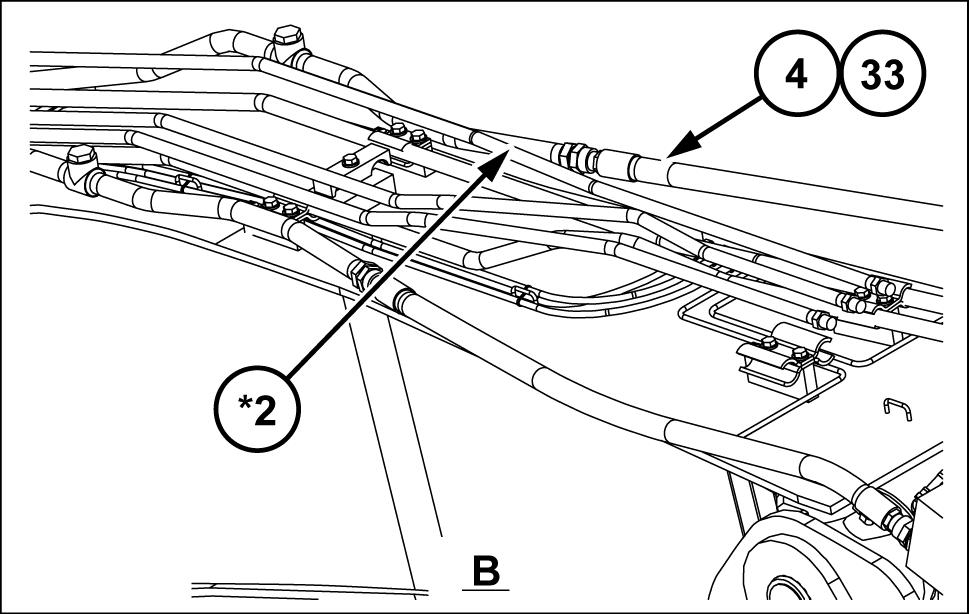 4
33
*2
B