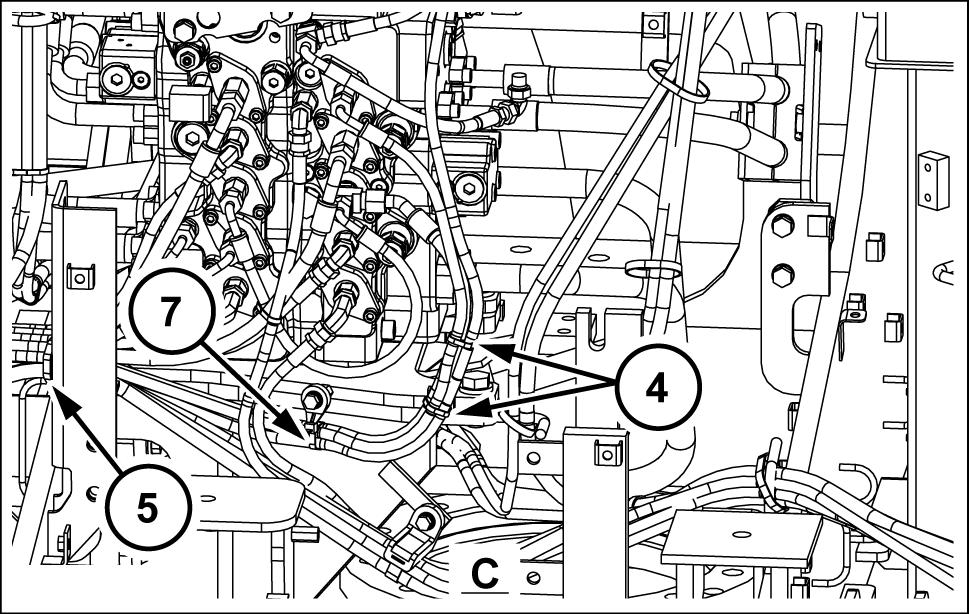 7
4
5
C