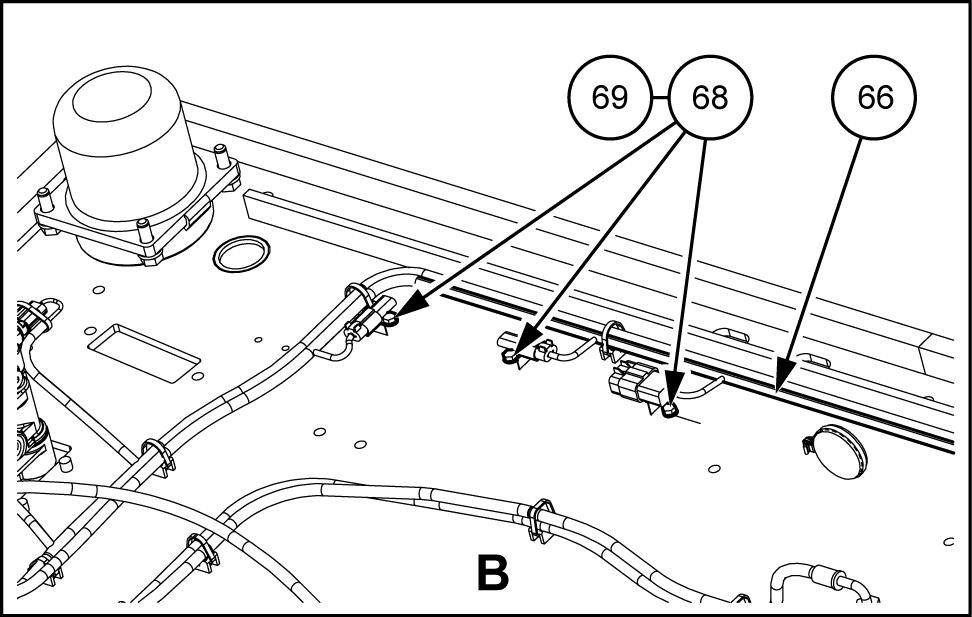 69
68
66
B