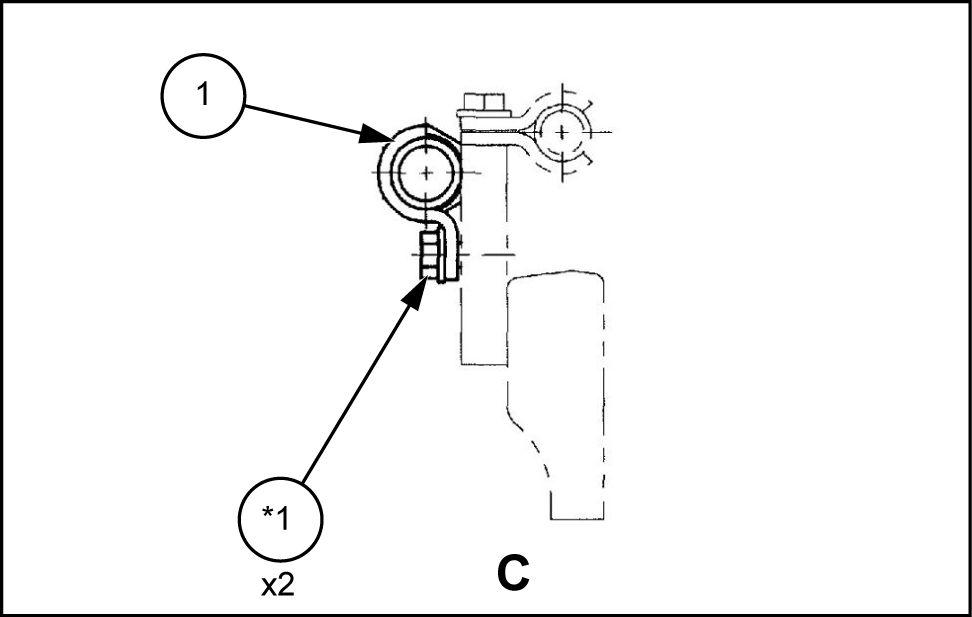 1

*1

x2

C