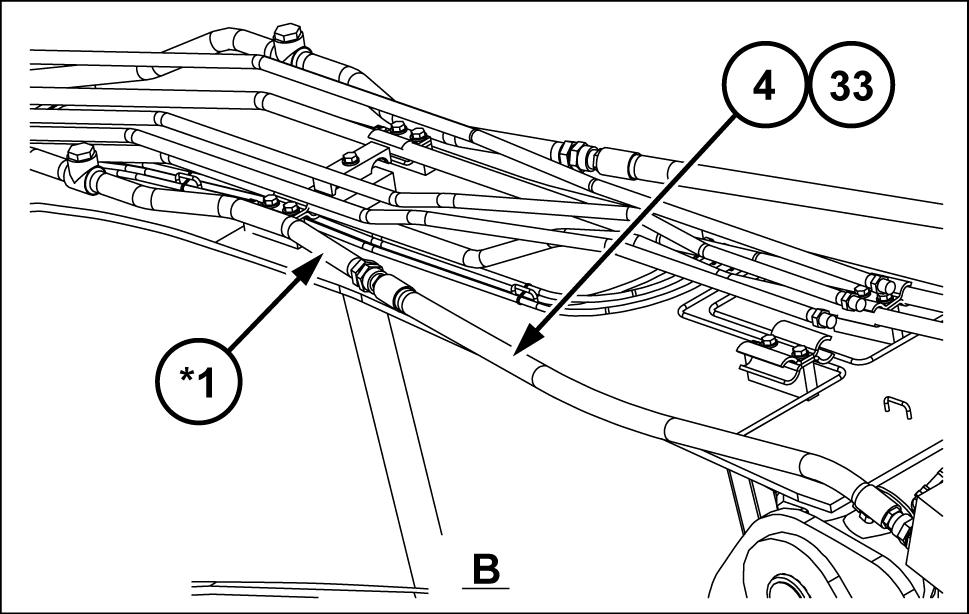 4
33
*1
B