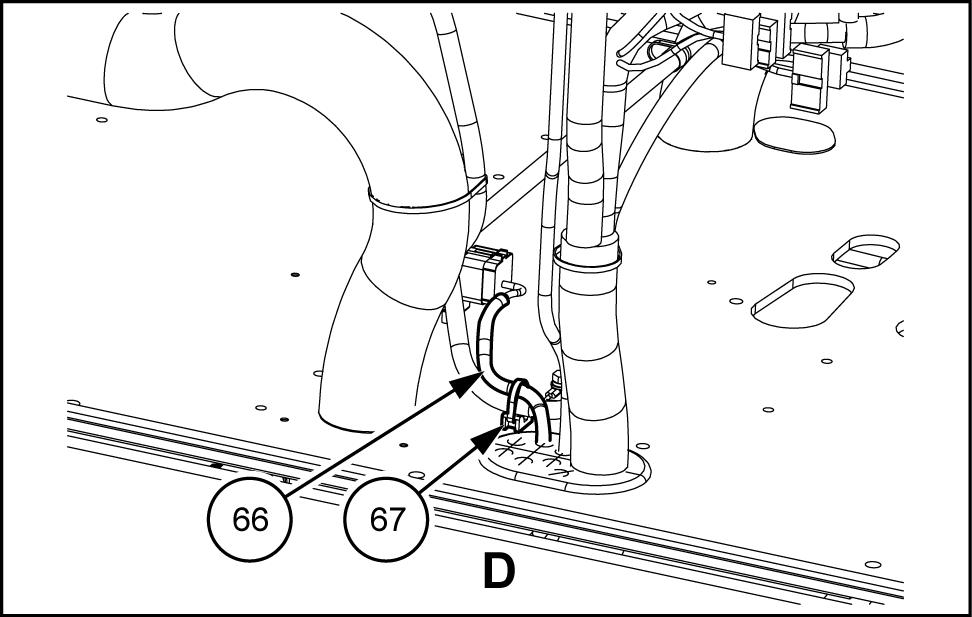 66
67
D