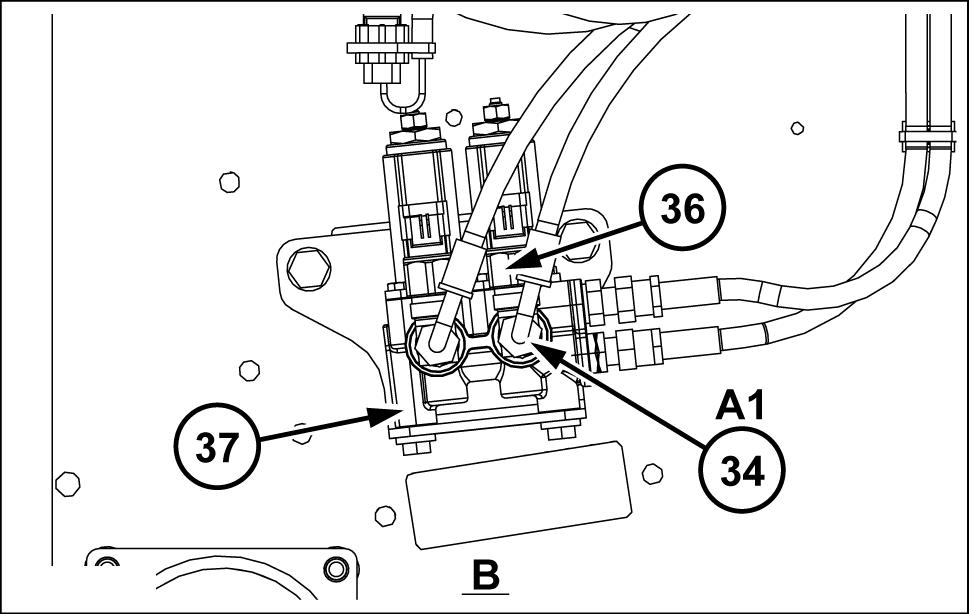 36

A1

37

34

B