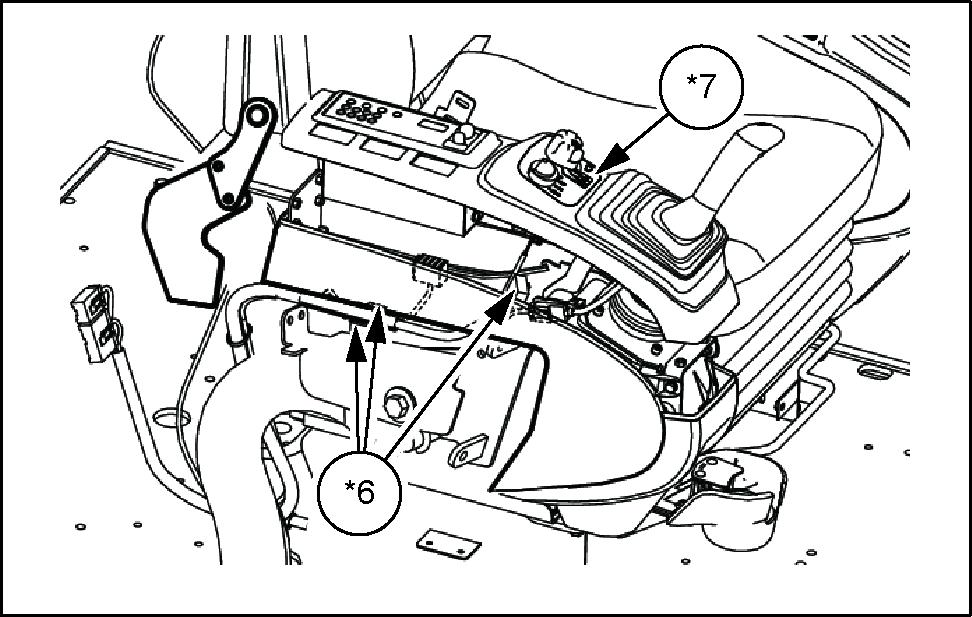 *7

*6