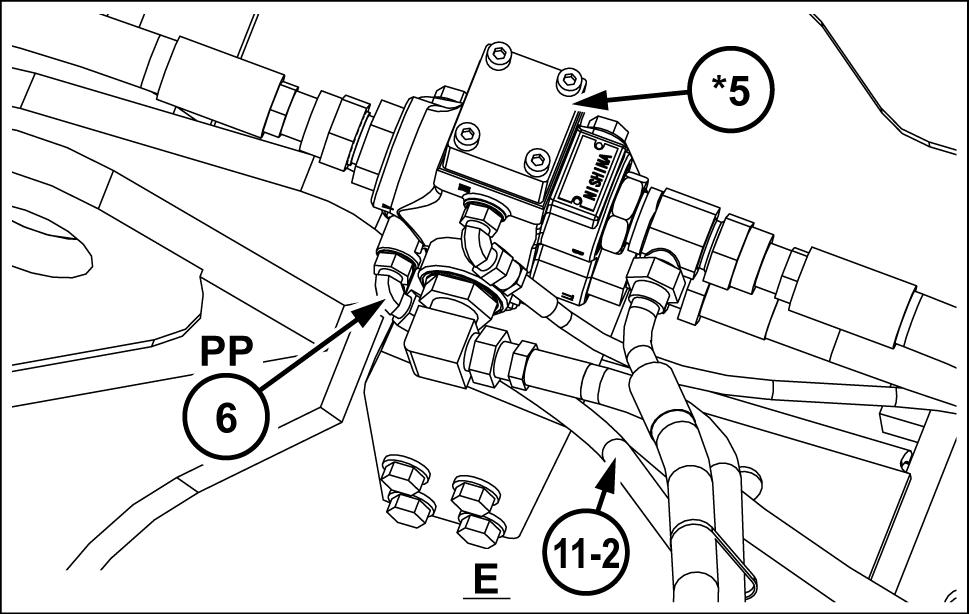 *5

NISHINA

PP

6

11-2

E